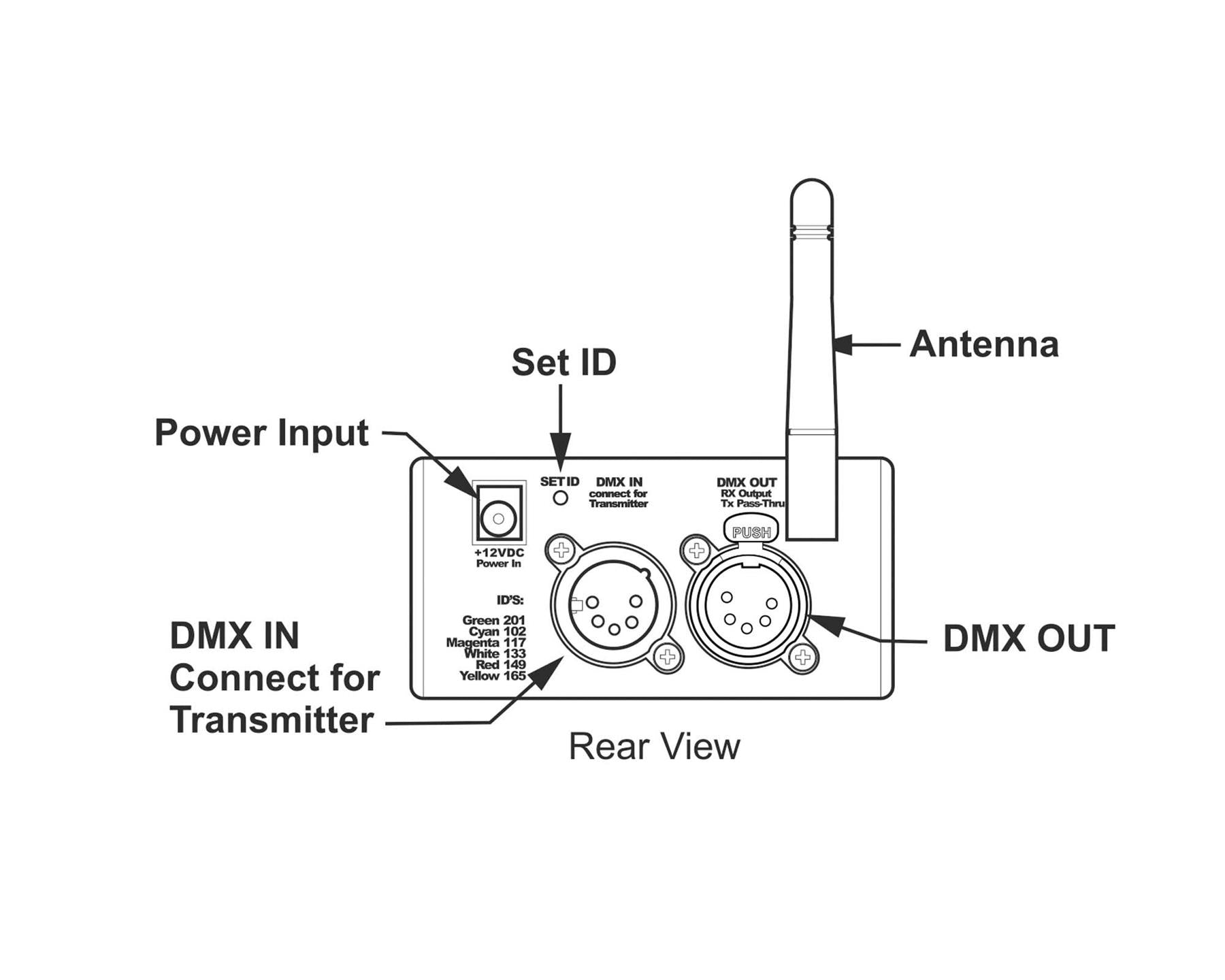 Antenna

Set ID

Power Input

SET ID

DMX IN
connect for
Transmitter

DMX OUT
RX Output
Tx Pass-Thru

PUSH

+12VDC
Power In

ID'S:

Green 201
Cyan 102
Magenta 117
White 133
Red 149
Yellow 165

DMX IN
Connect for
Transmitter

DMX OUT

Rear View