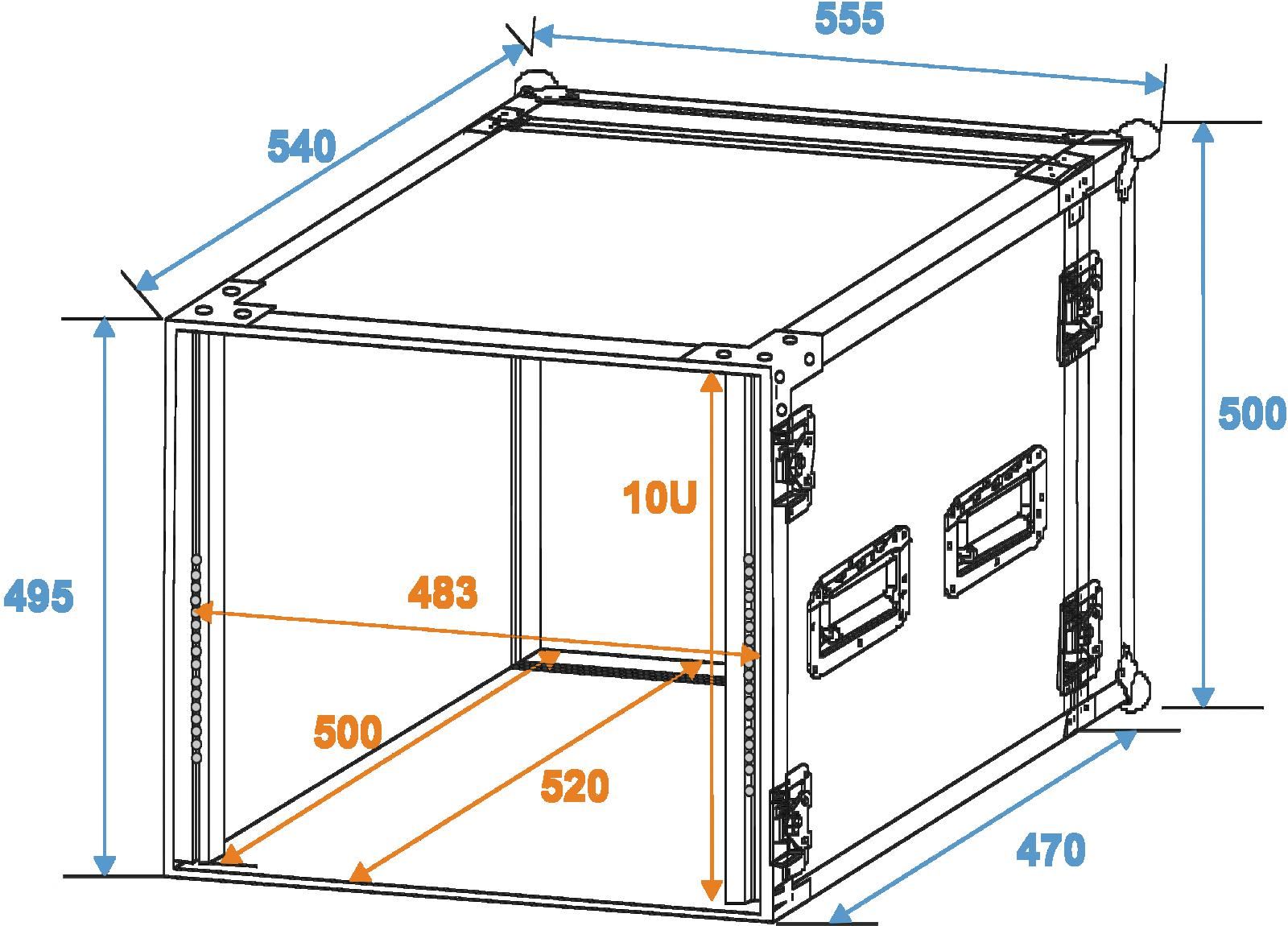 555

540

500

10U

495

483

500

520

470