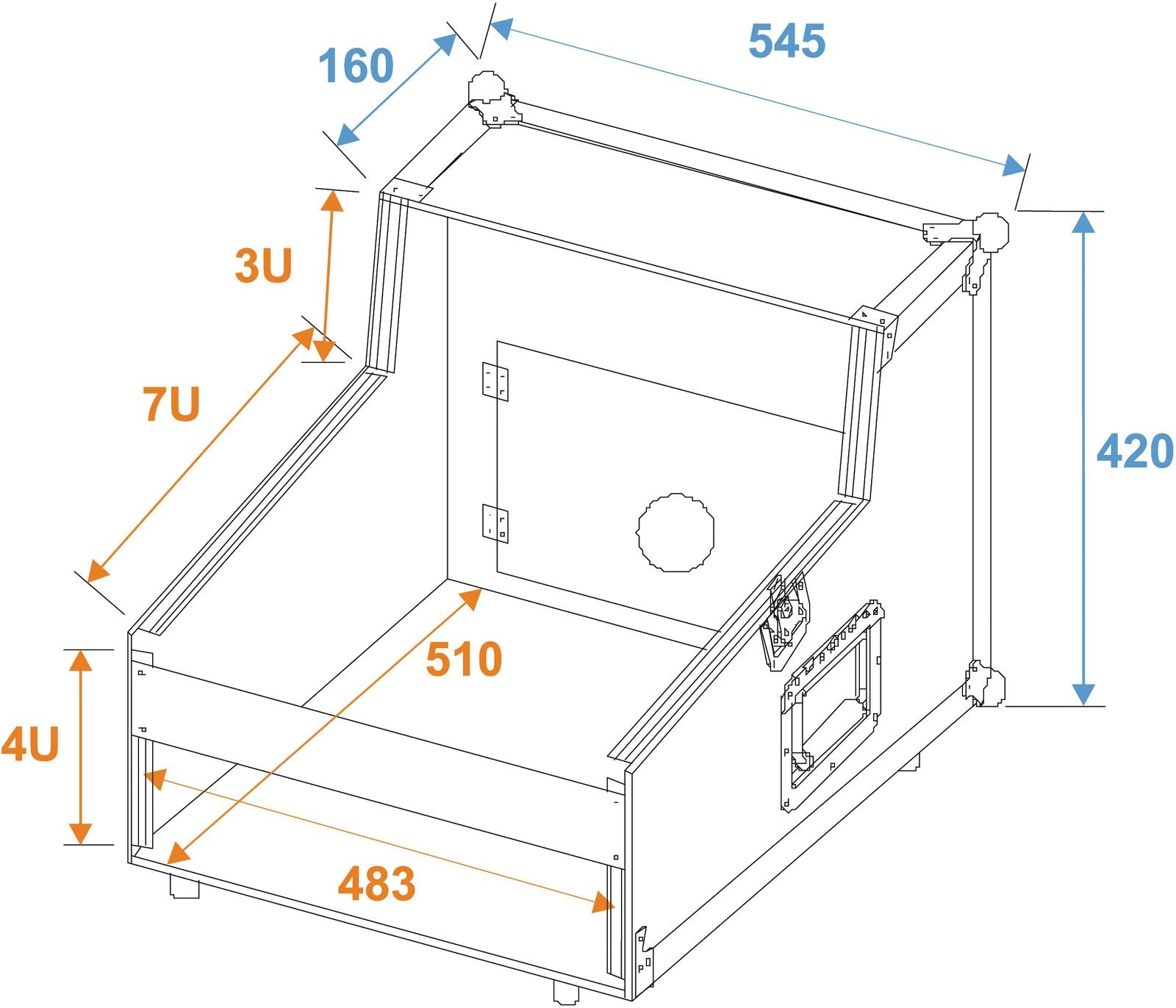 160
545
3U
7U
420
510
4U
483