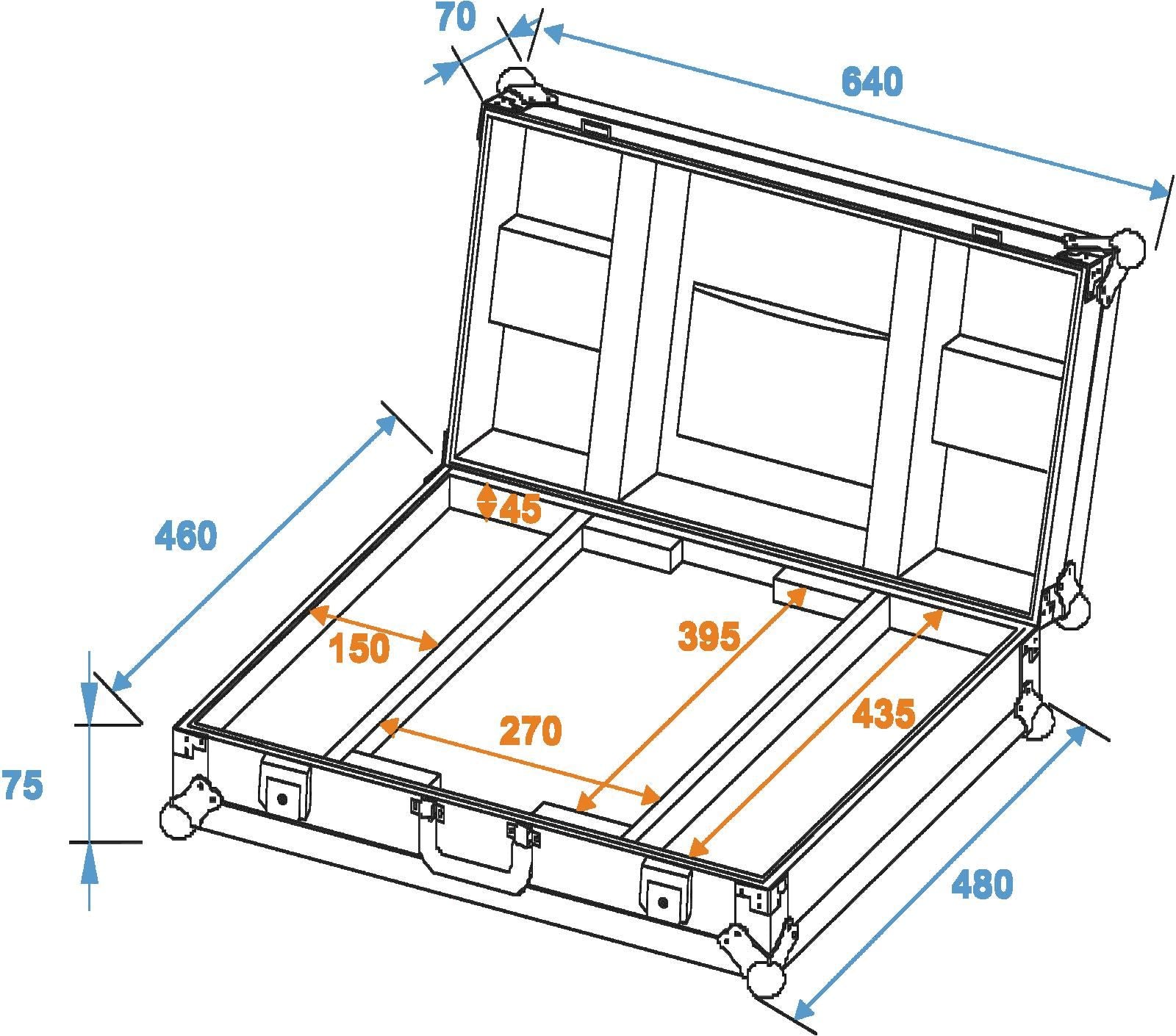 70
640
460
45
150
395
270
435
75
480