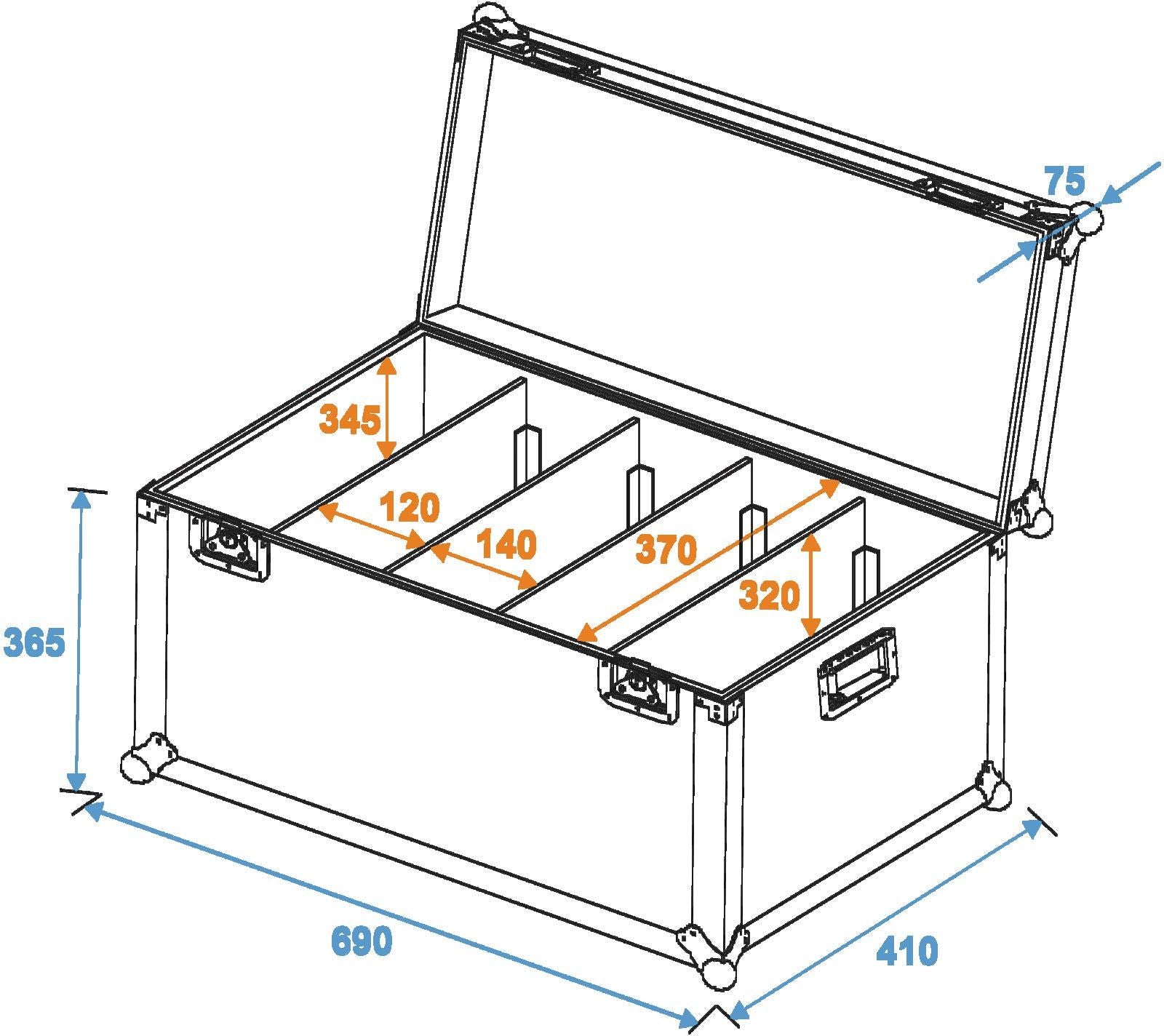 75
345
120
140
370
320
365
690
410