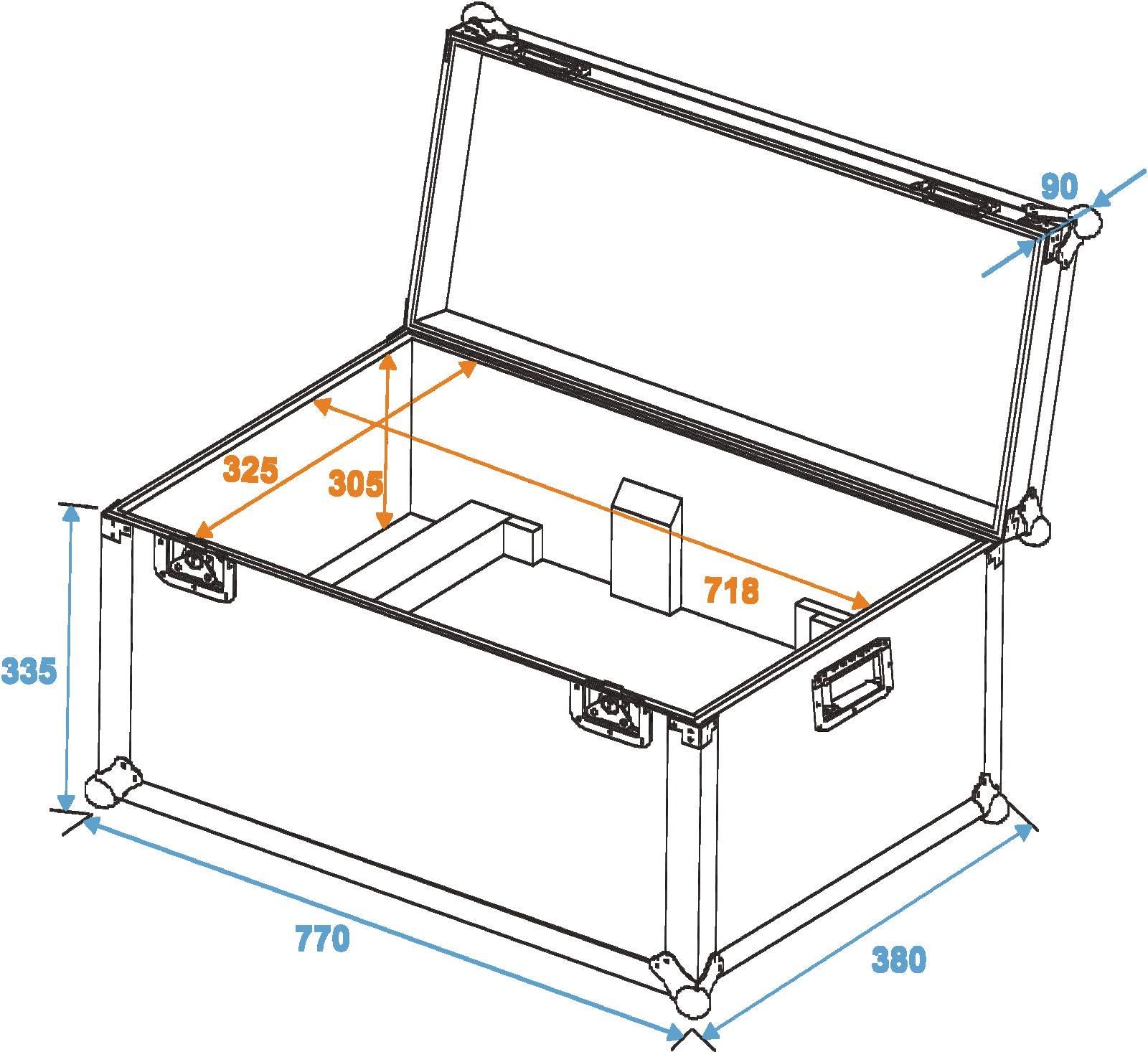 90

325

305

718

335

770

380