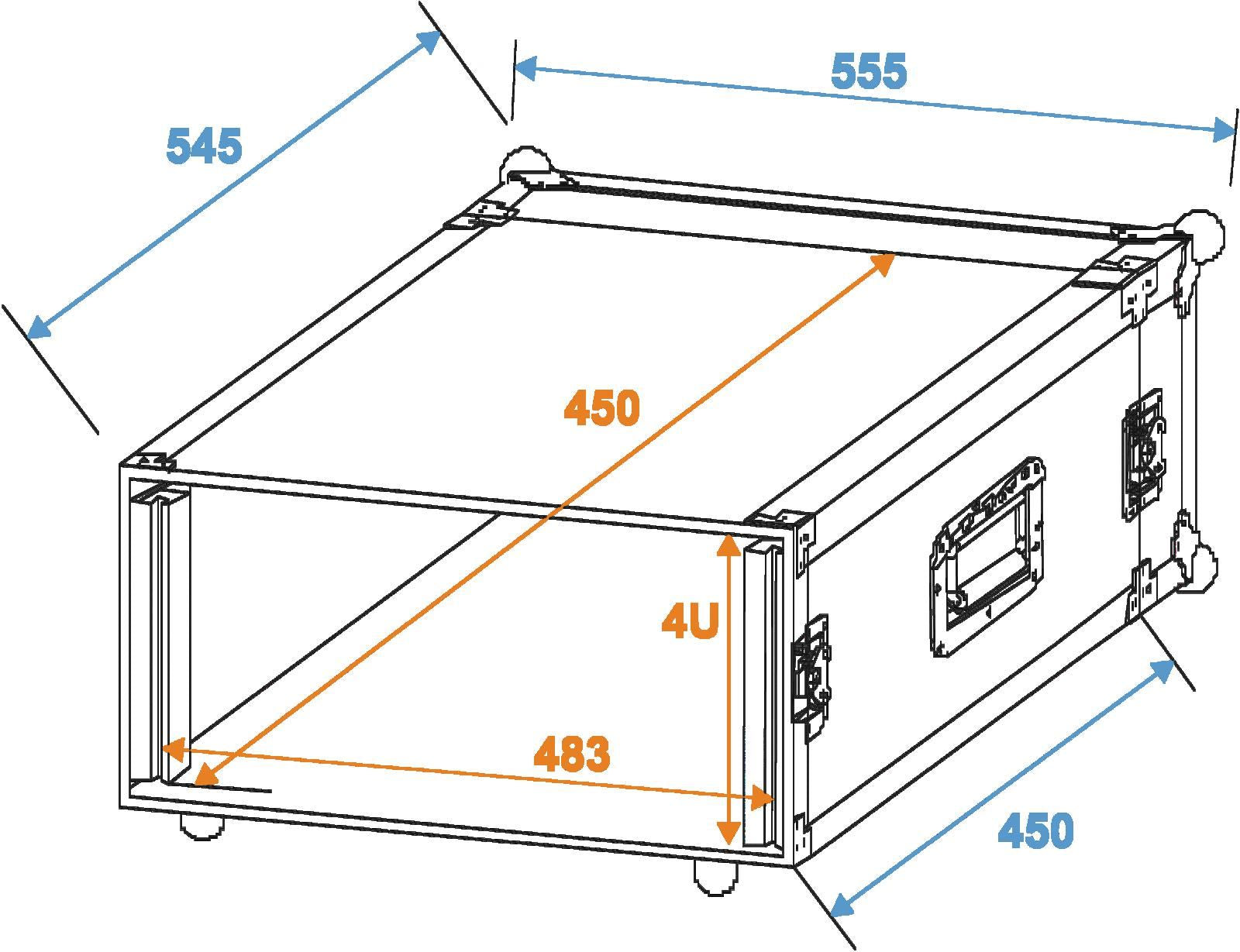 545

555

450

4U

483

450