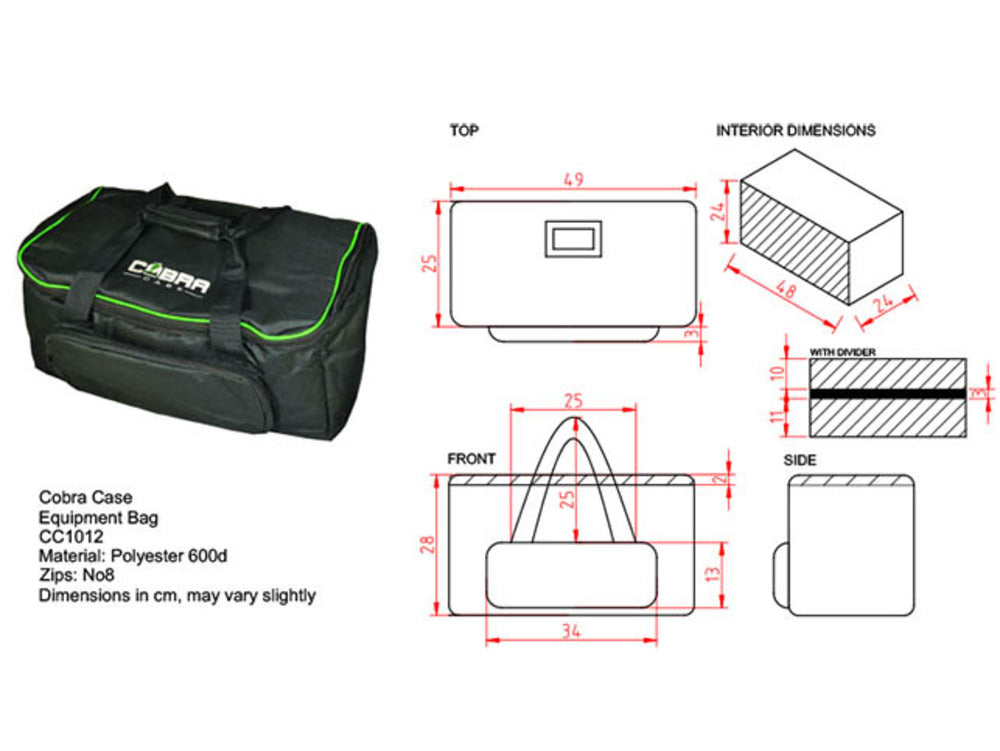 COBRA
CASE

Cobra Case
Equipment Bag
CC1012
Material: Polyester 600d
Zips: No8
Dimensions in cm, may vary slightly

TOP
49
25
3

INTERIOR DIMENSIONS
24
48
24

WITH DIVIDER
10
11
3

FRONT
25
25
2
28
13
34

SIDE