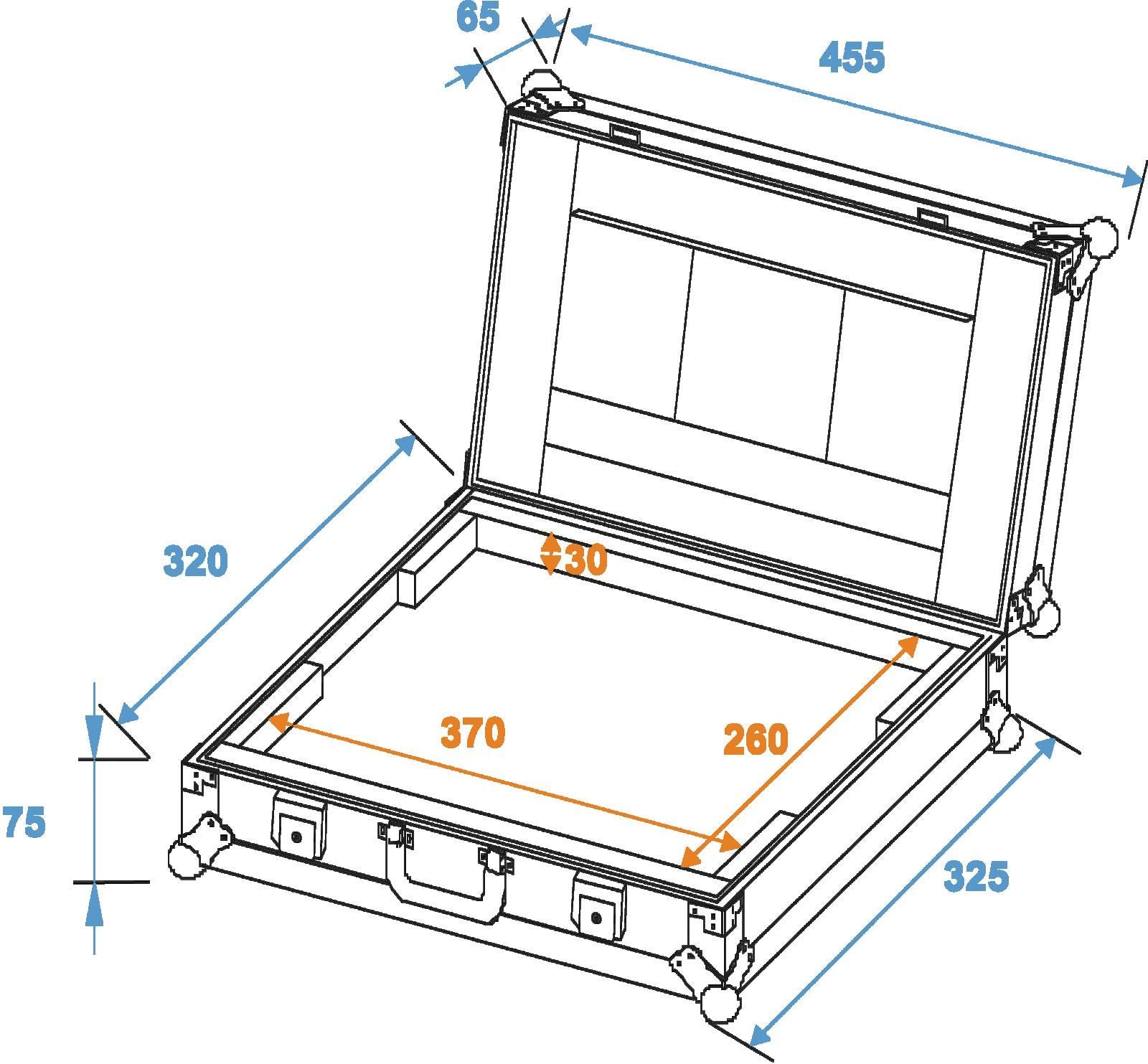 65
455
320
30
370
260
75
325