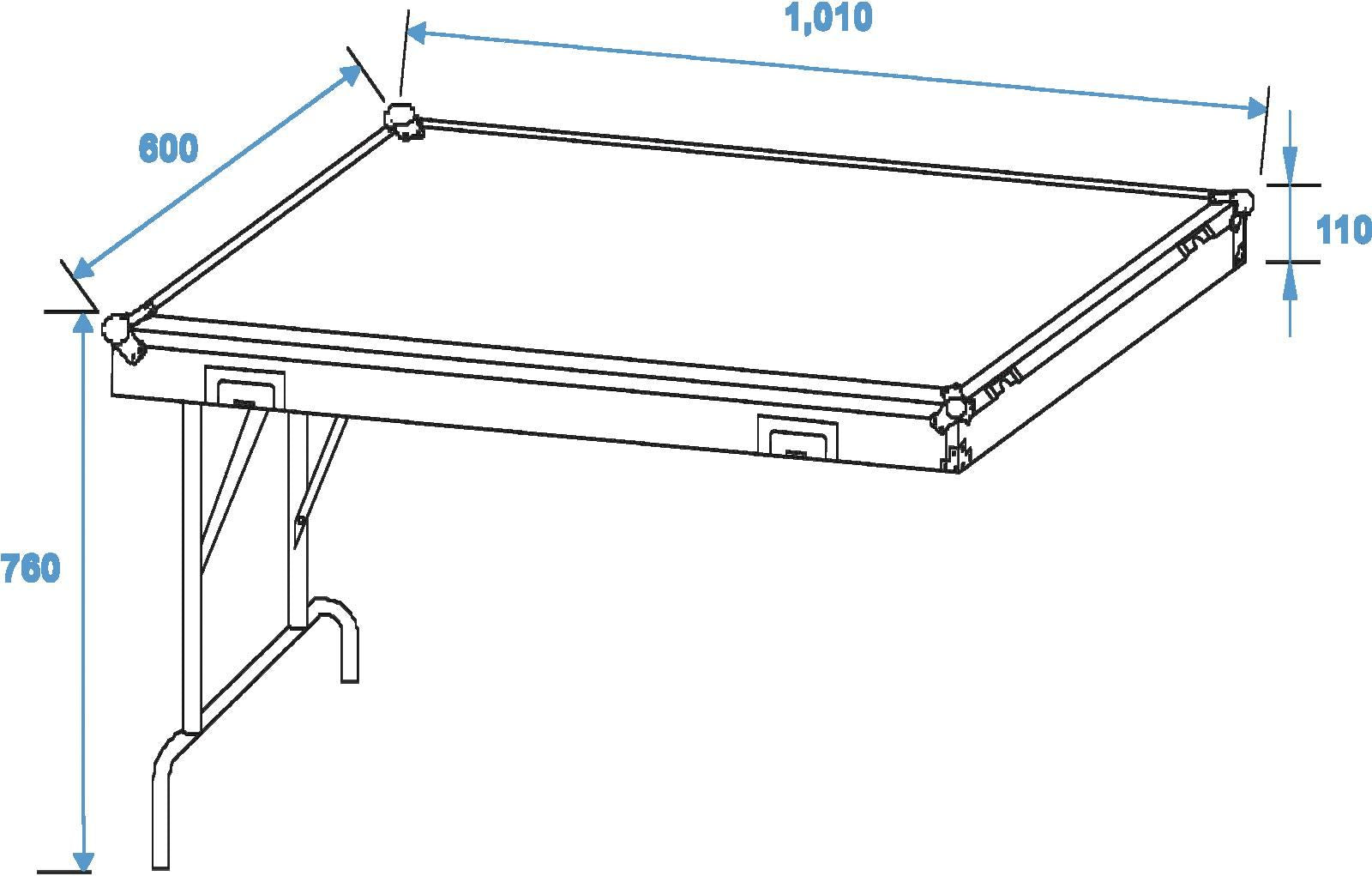 1,010

600

110

760