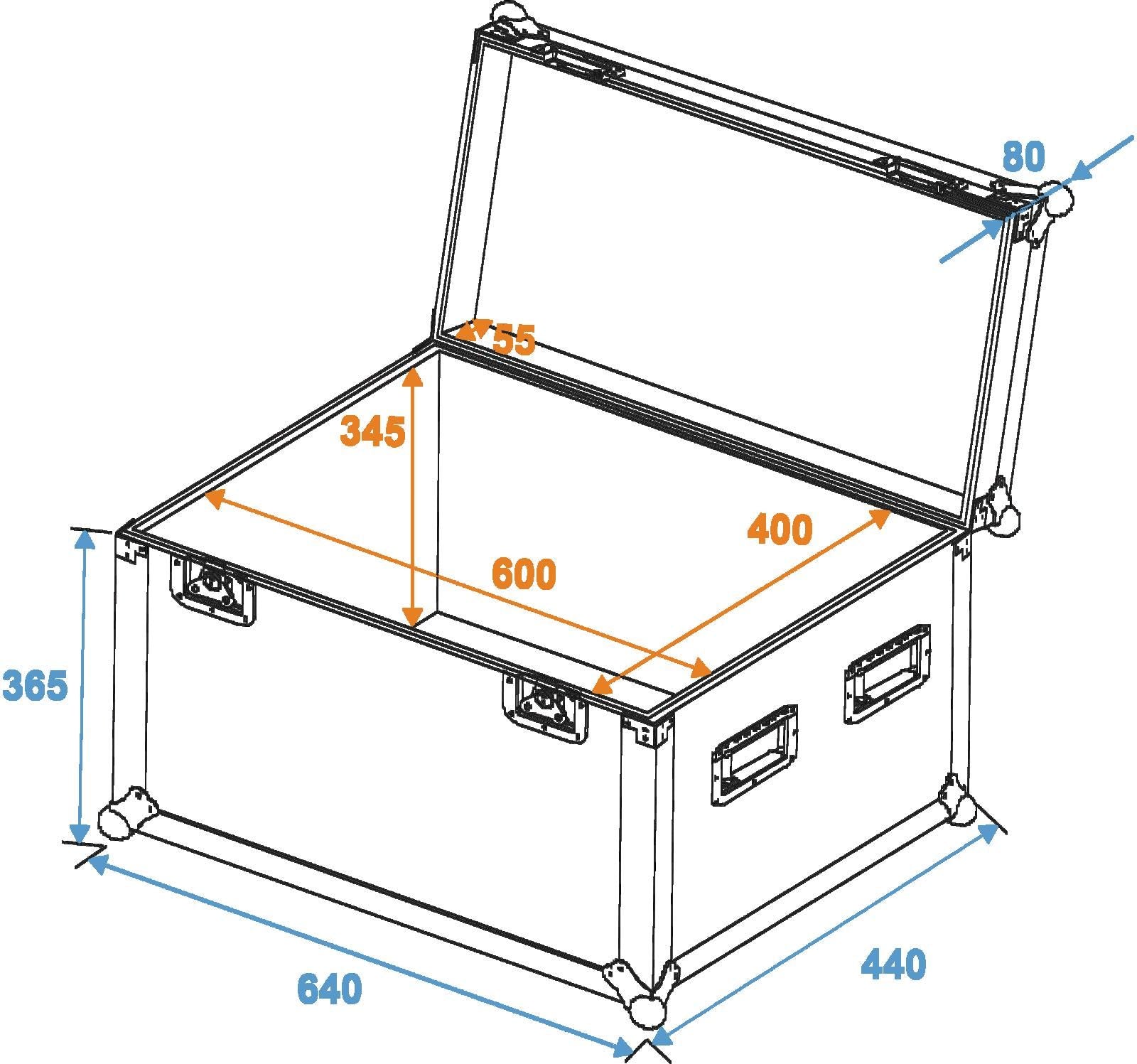 80

55

345

400

600

365

640

440