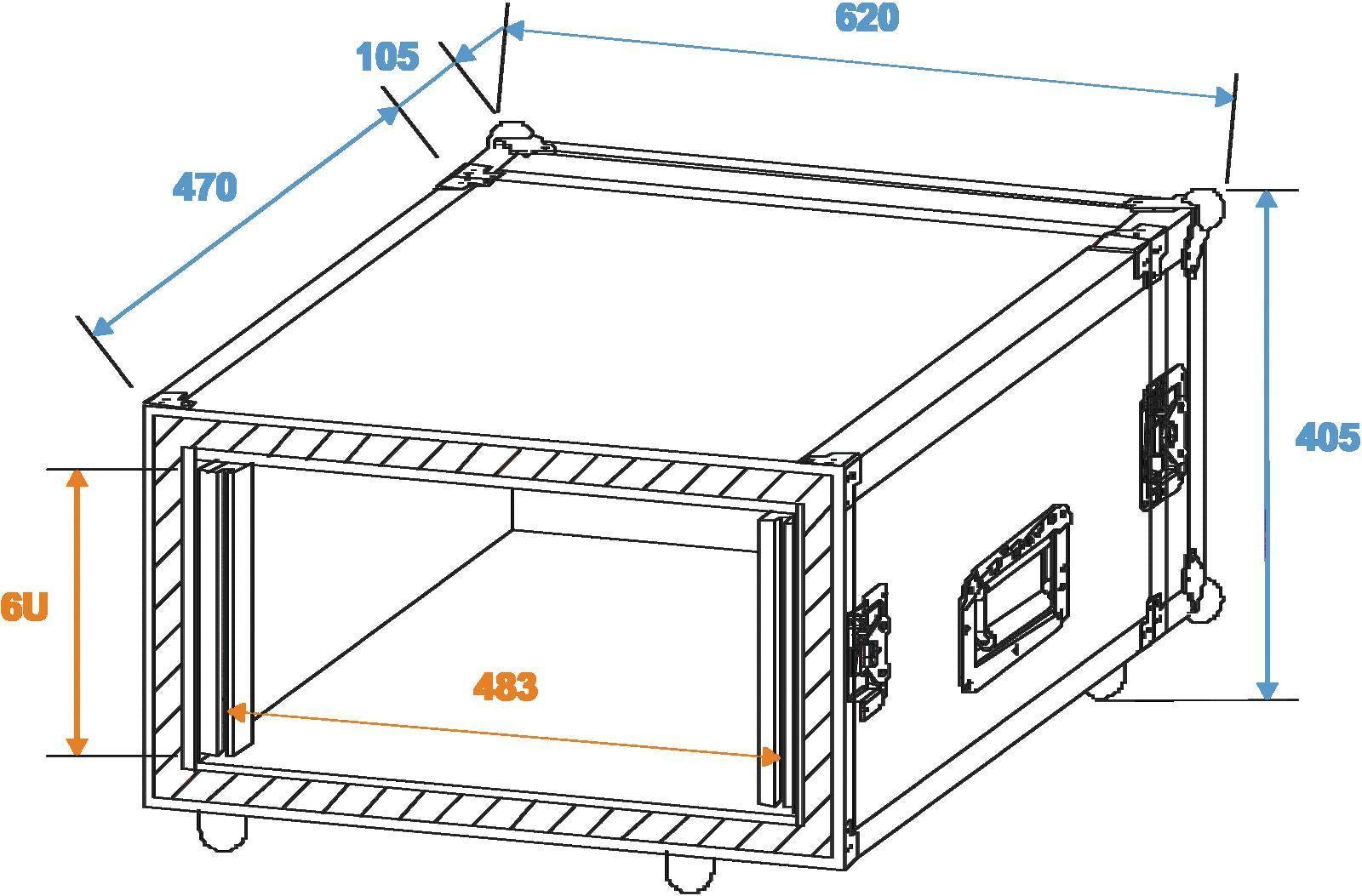 620
105
470
405
6U
483