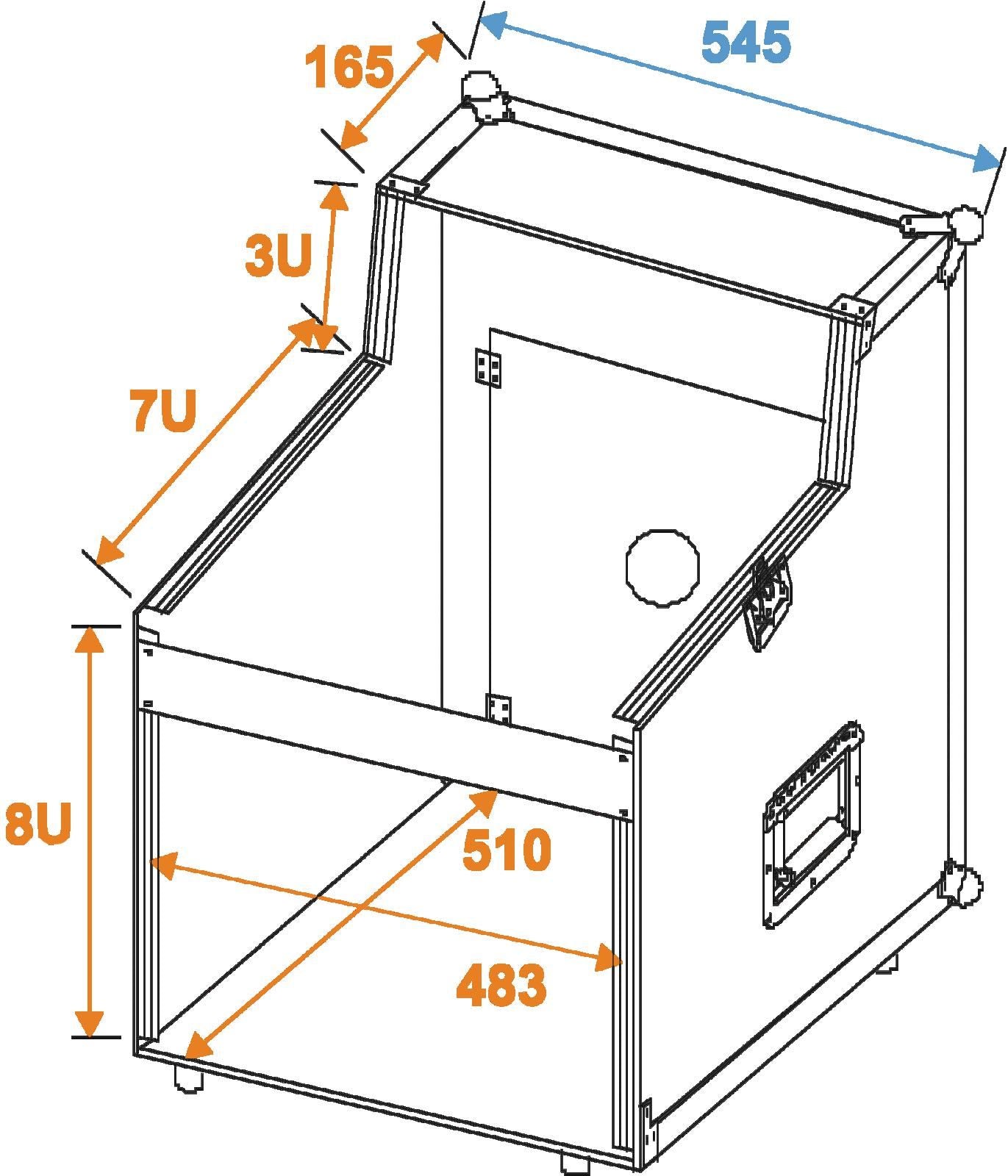 165

545

3U

7U

8U

510

483