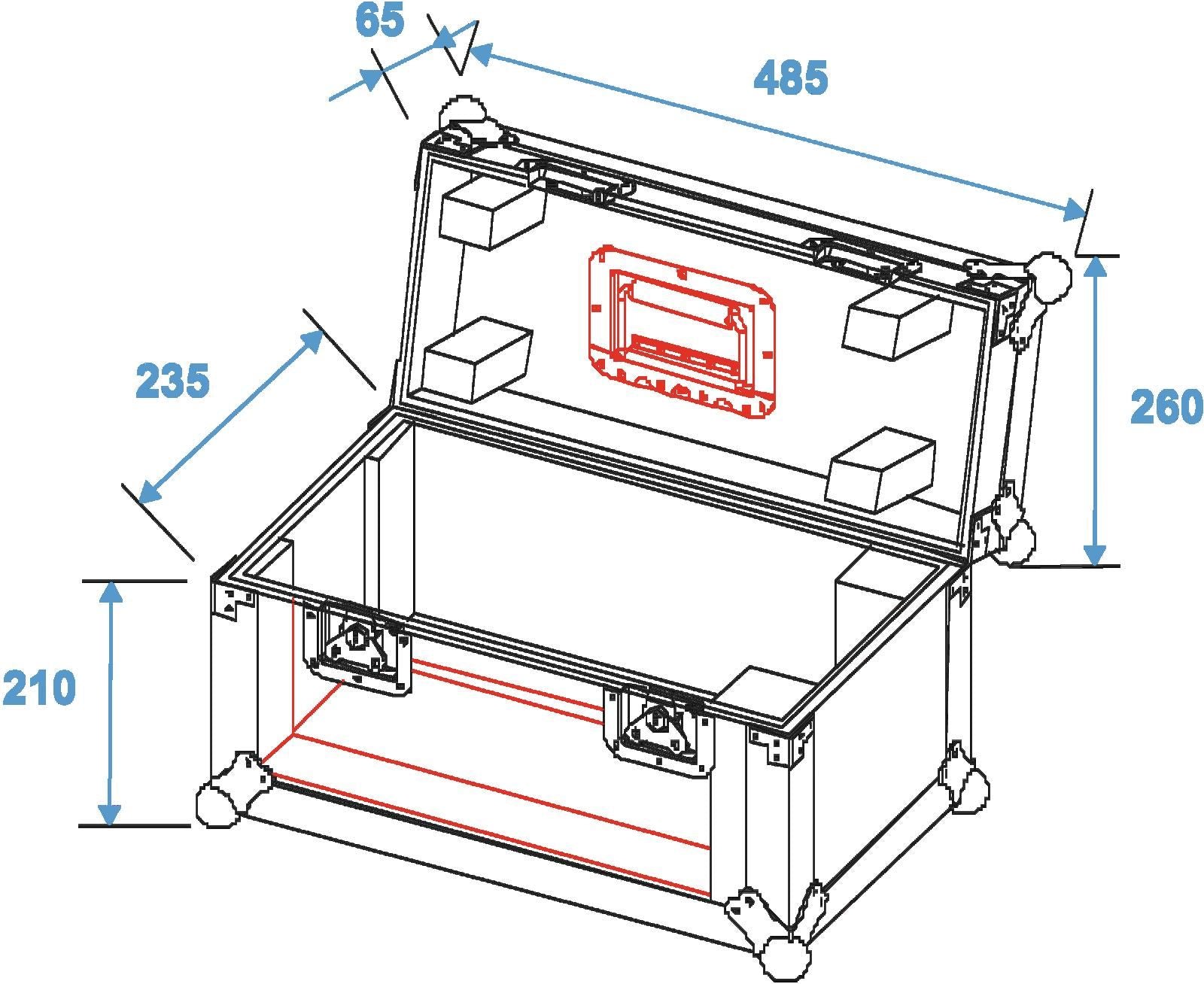 65
485
235
260
210