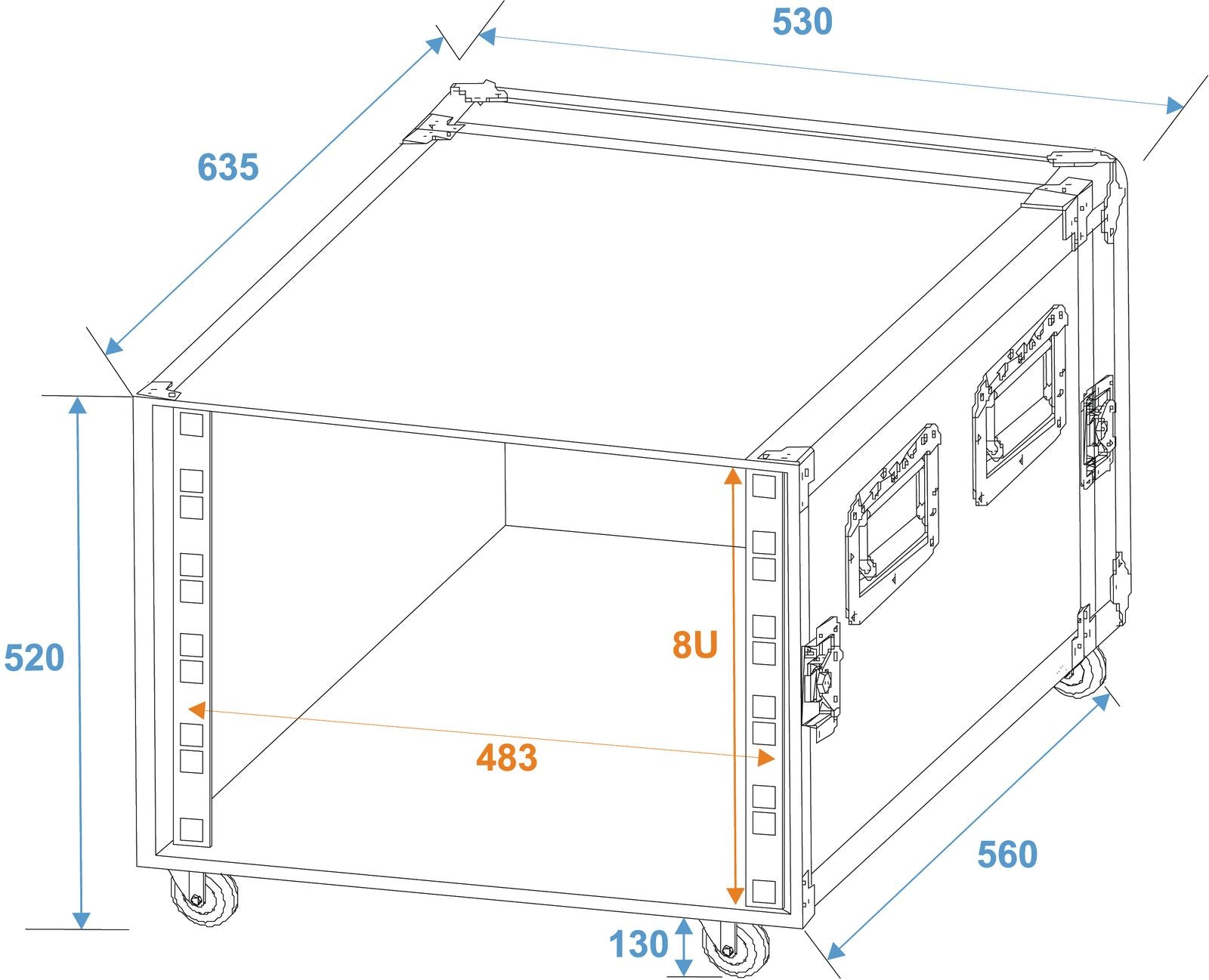 530

635

520

8U

483

560

130