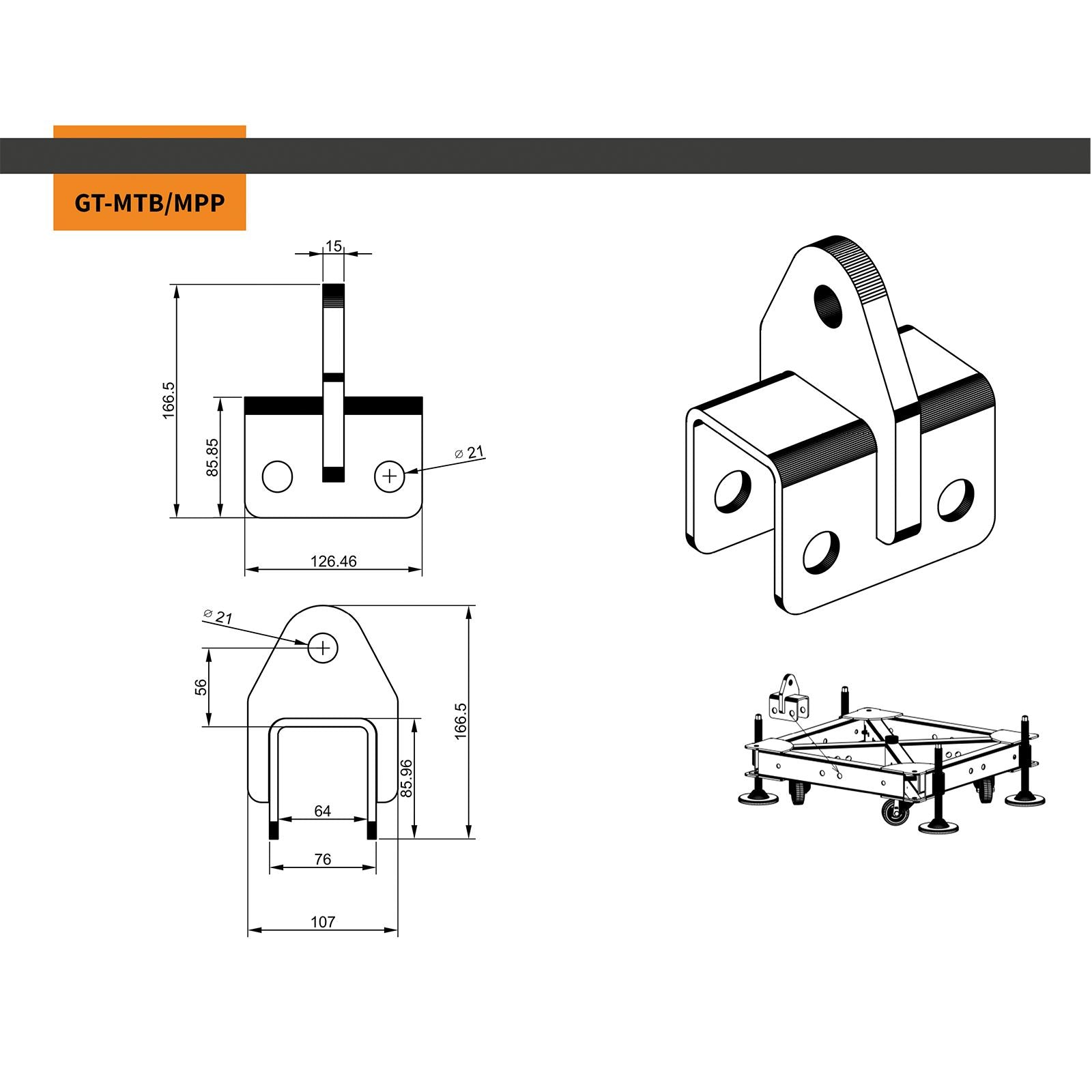 GT-MTB/MPP

15

166.5

85.85

⌀ 21

126.46

⌀ 21

56

166.5

85.96

64

76

107