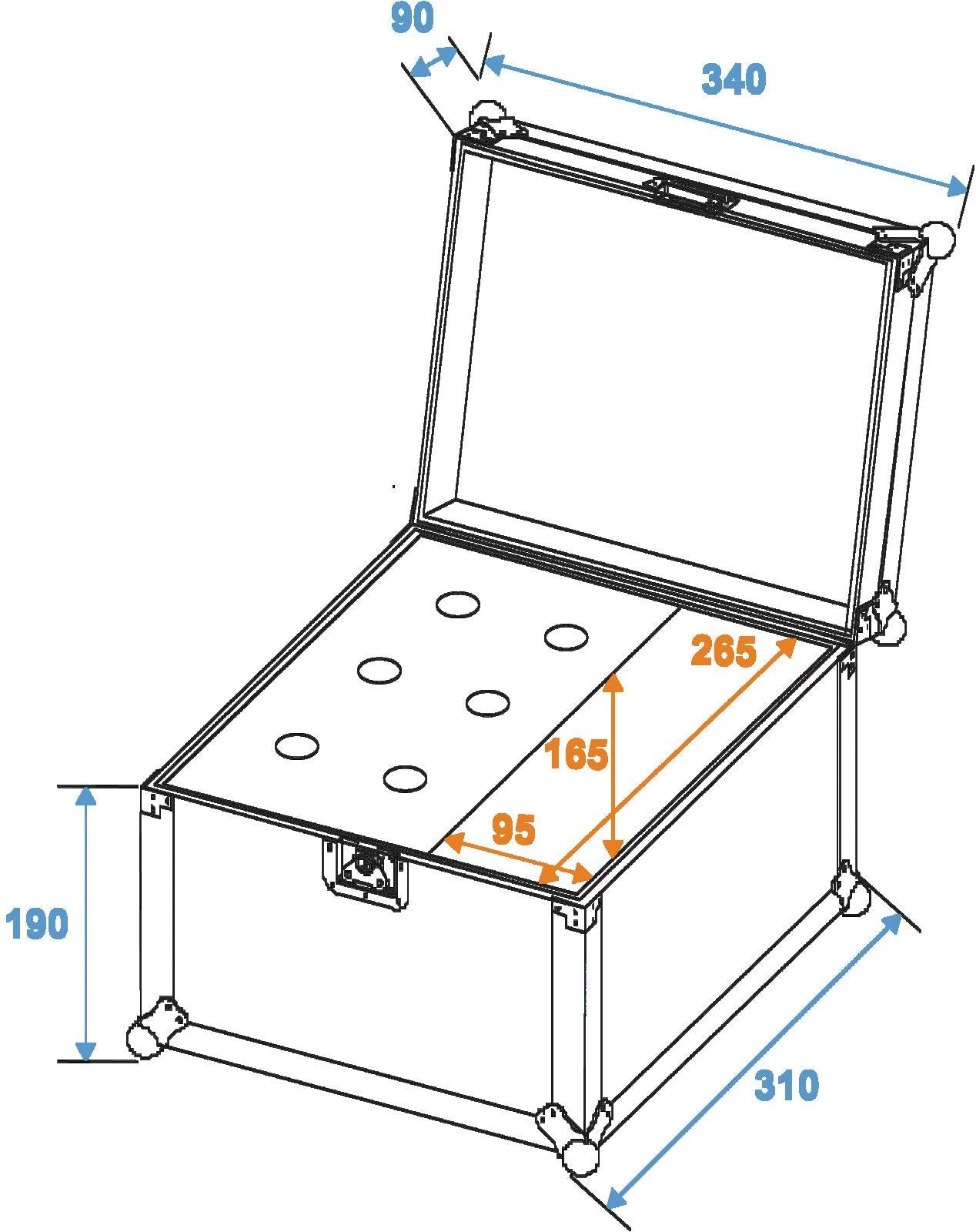 90
340
265
165
95
190
310