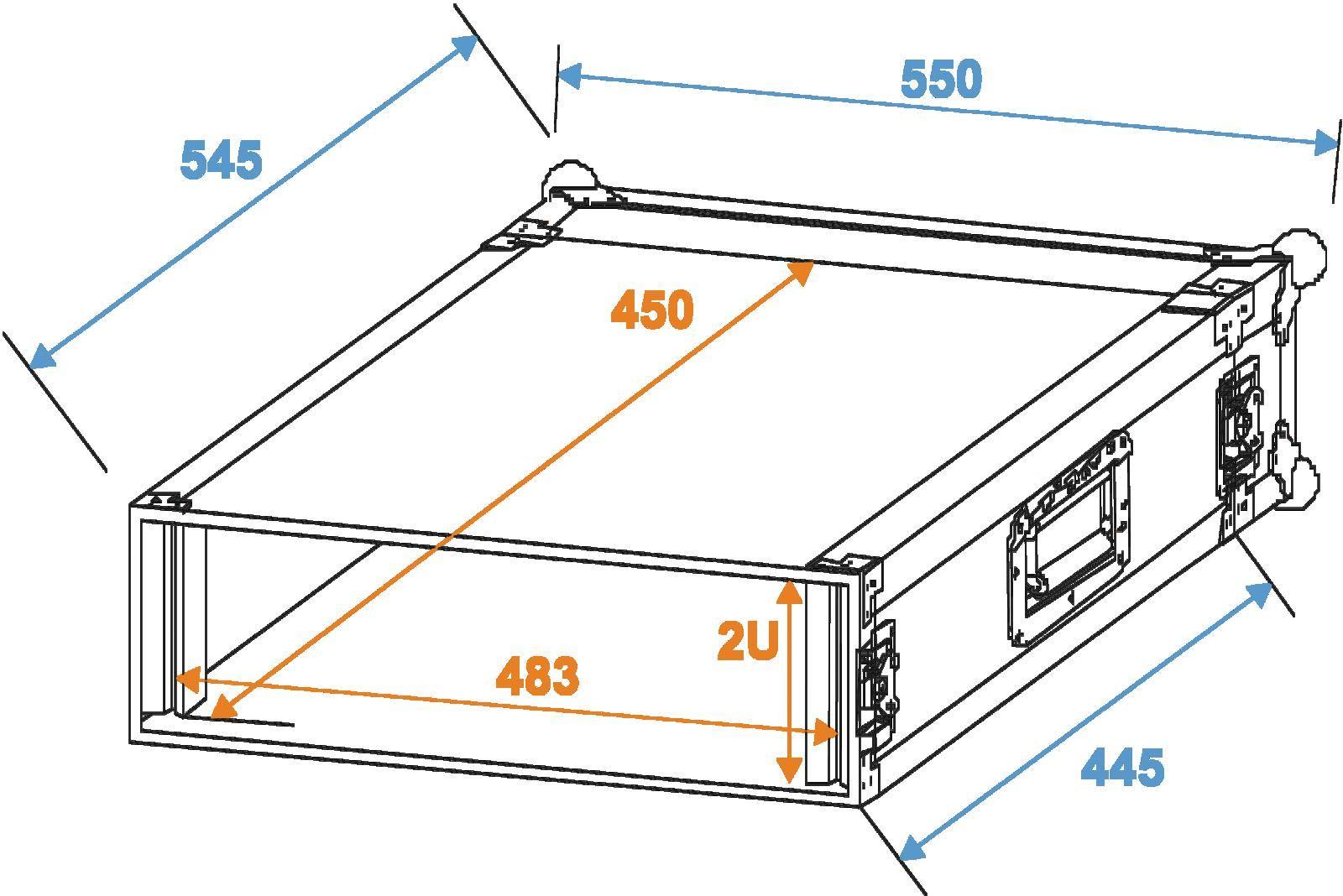 545
550
450
2U
483
445