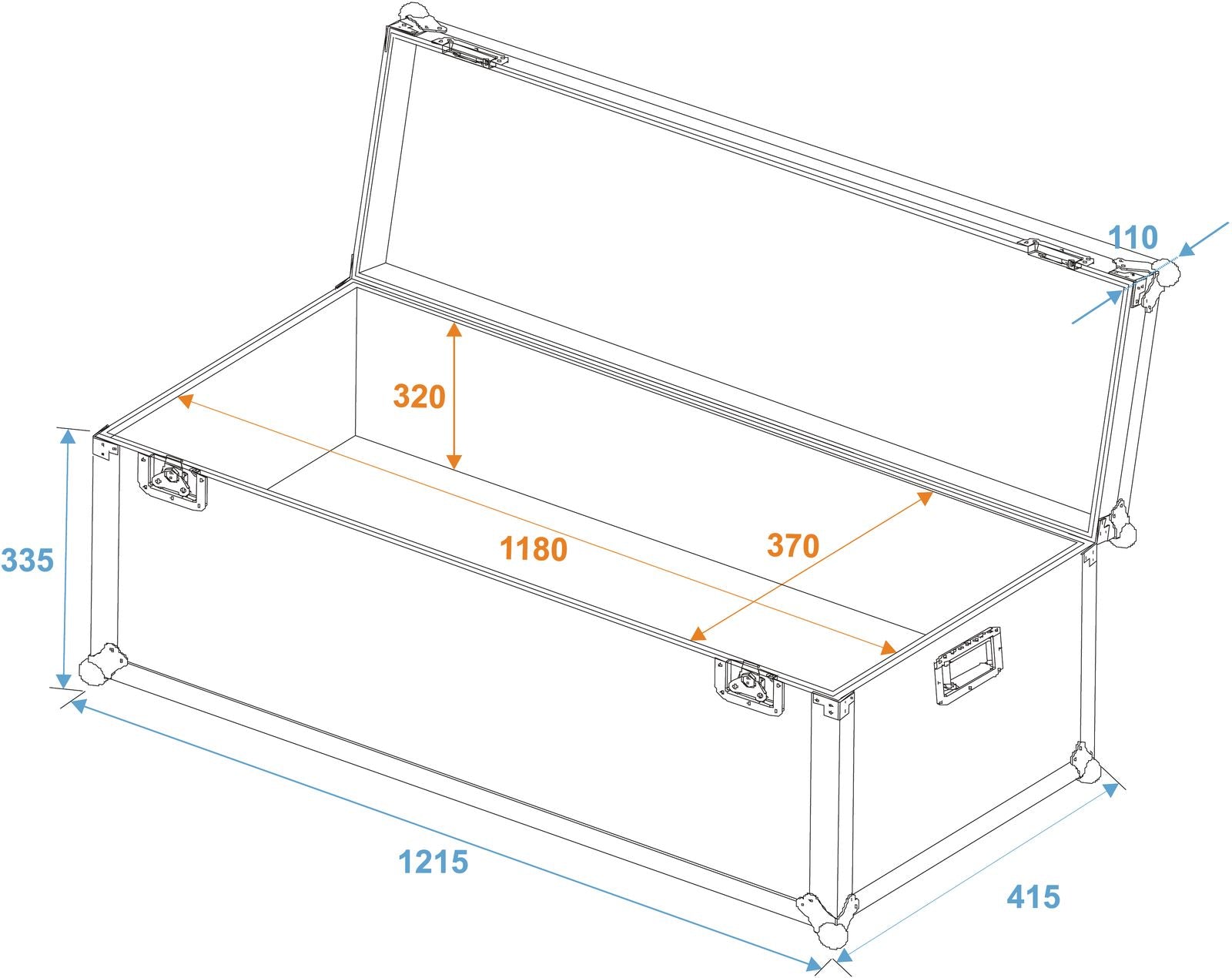 110

320

335

1180

370

1215

415