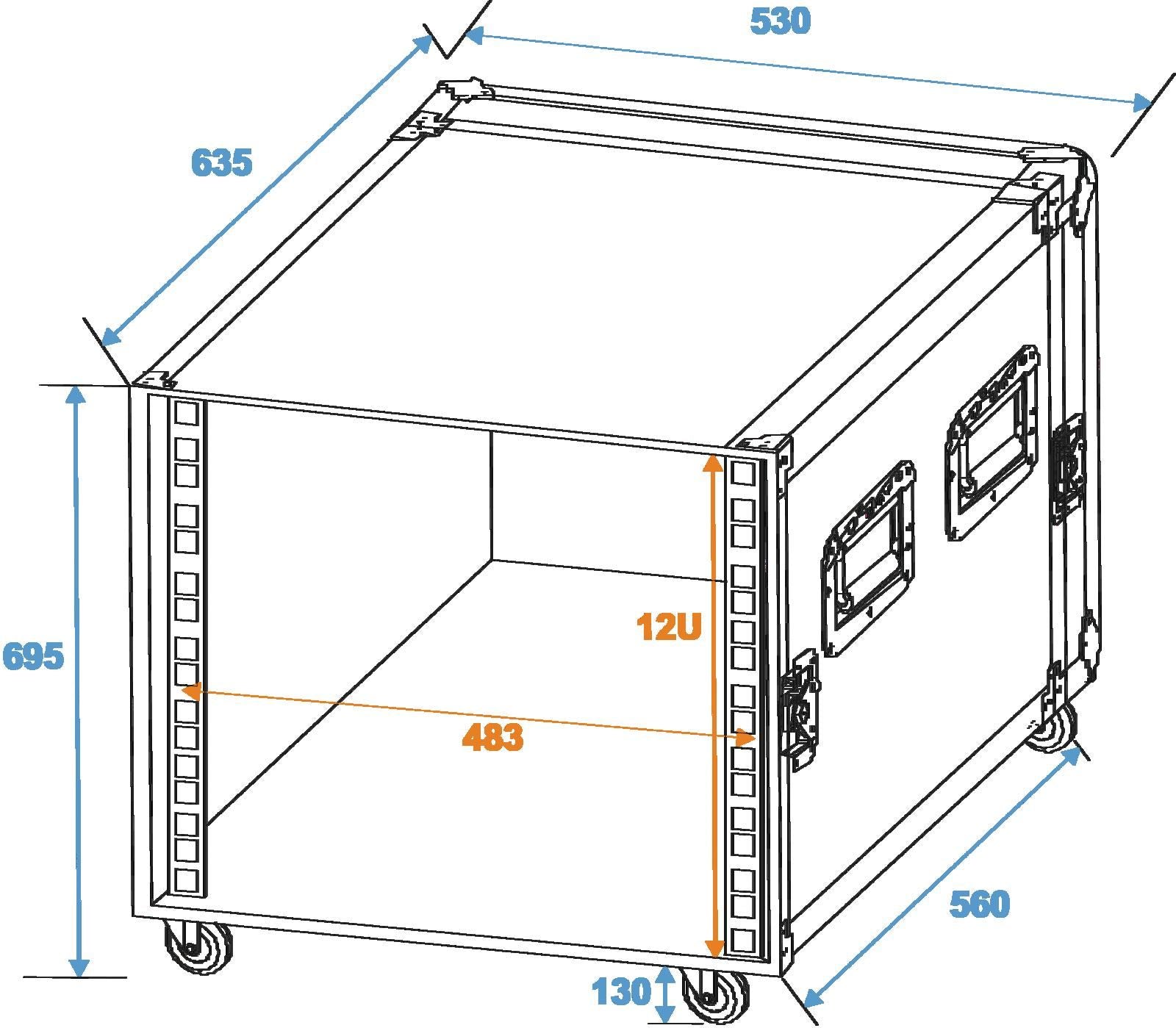 530

635

695

12U

483

560

130