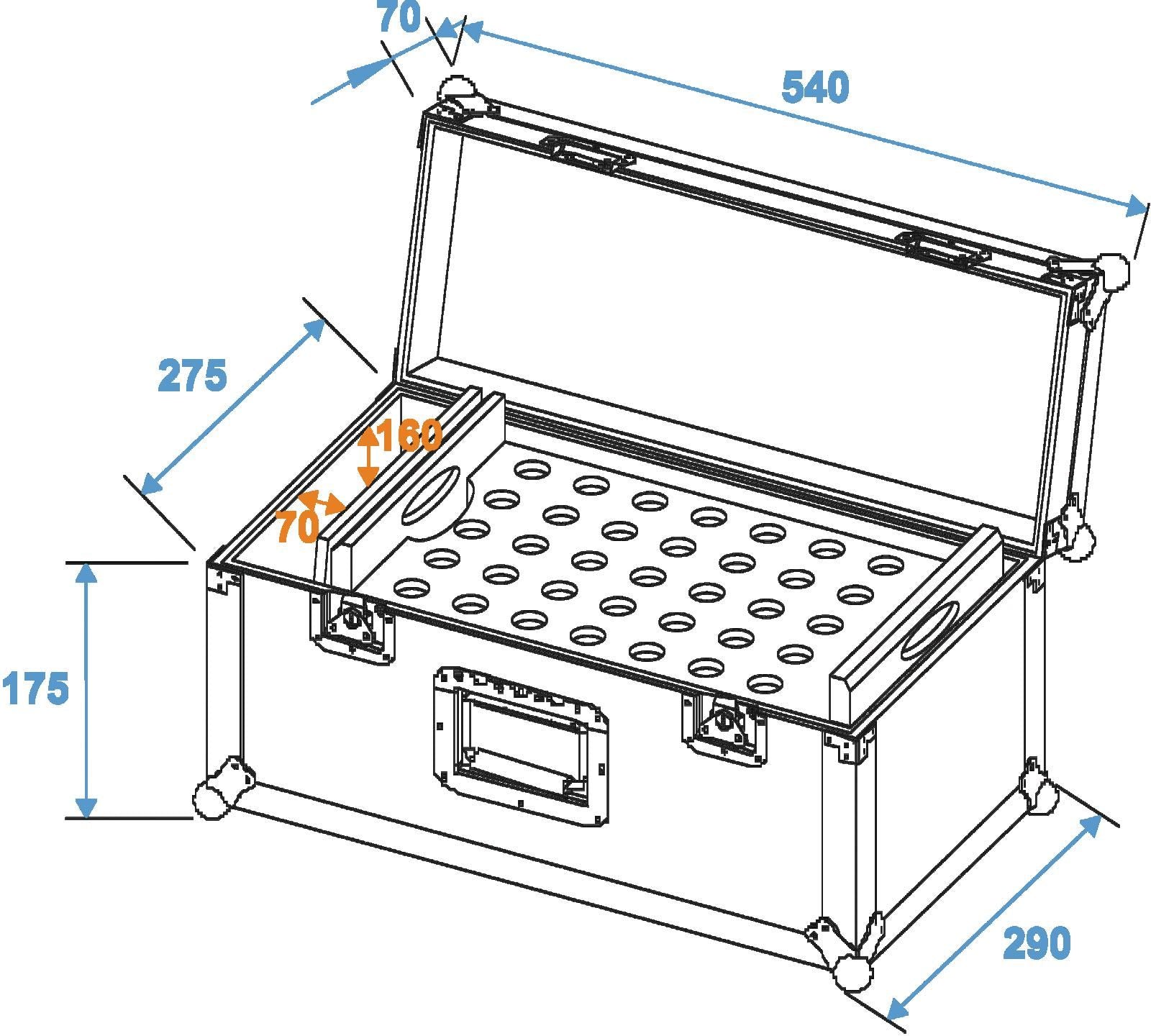 70
540
275
160
70
175
290