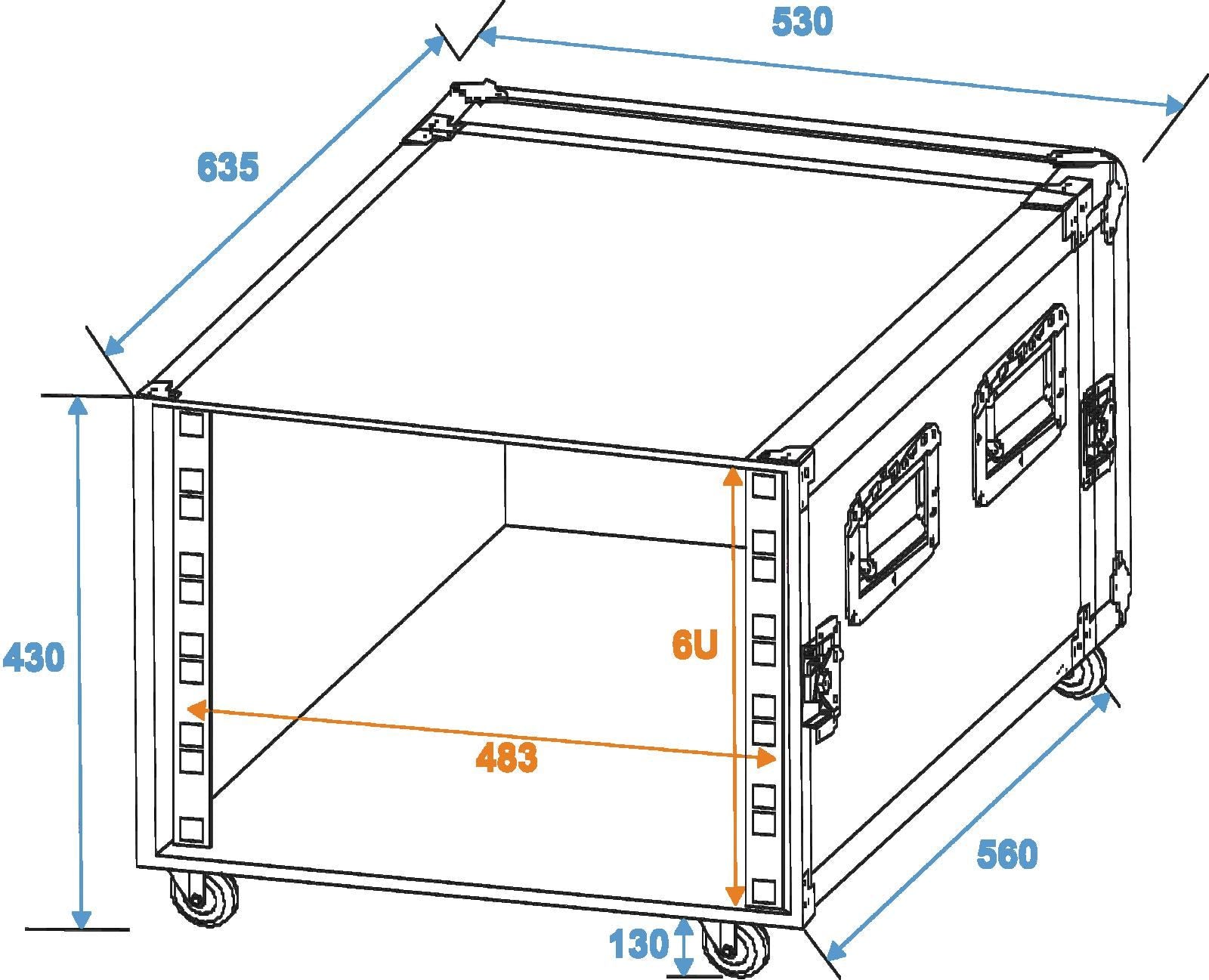 530

635

430

6U

483

560

130