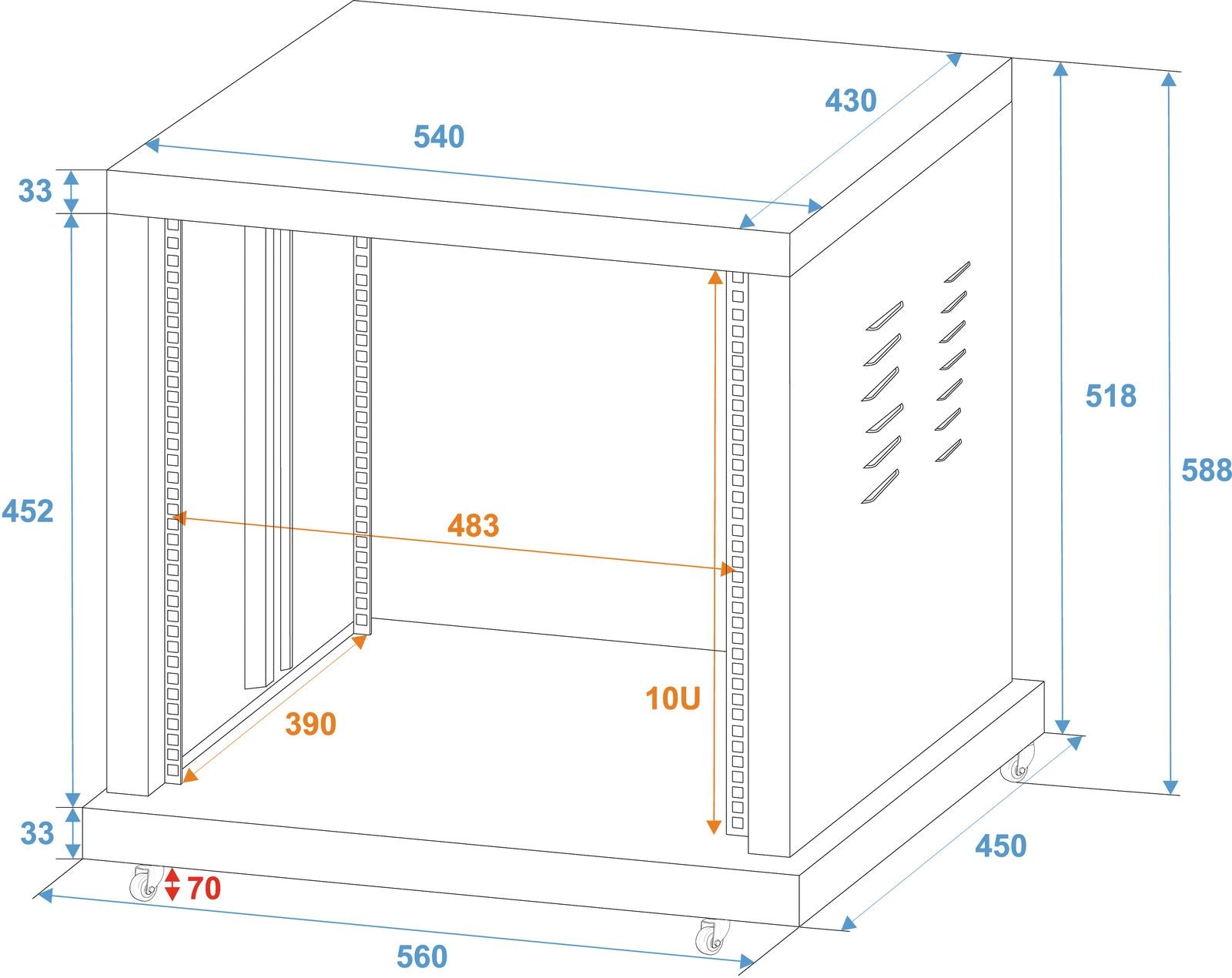 430
540
33
518
588
452
483
10U
390
33
450
70
560