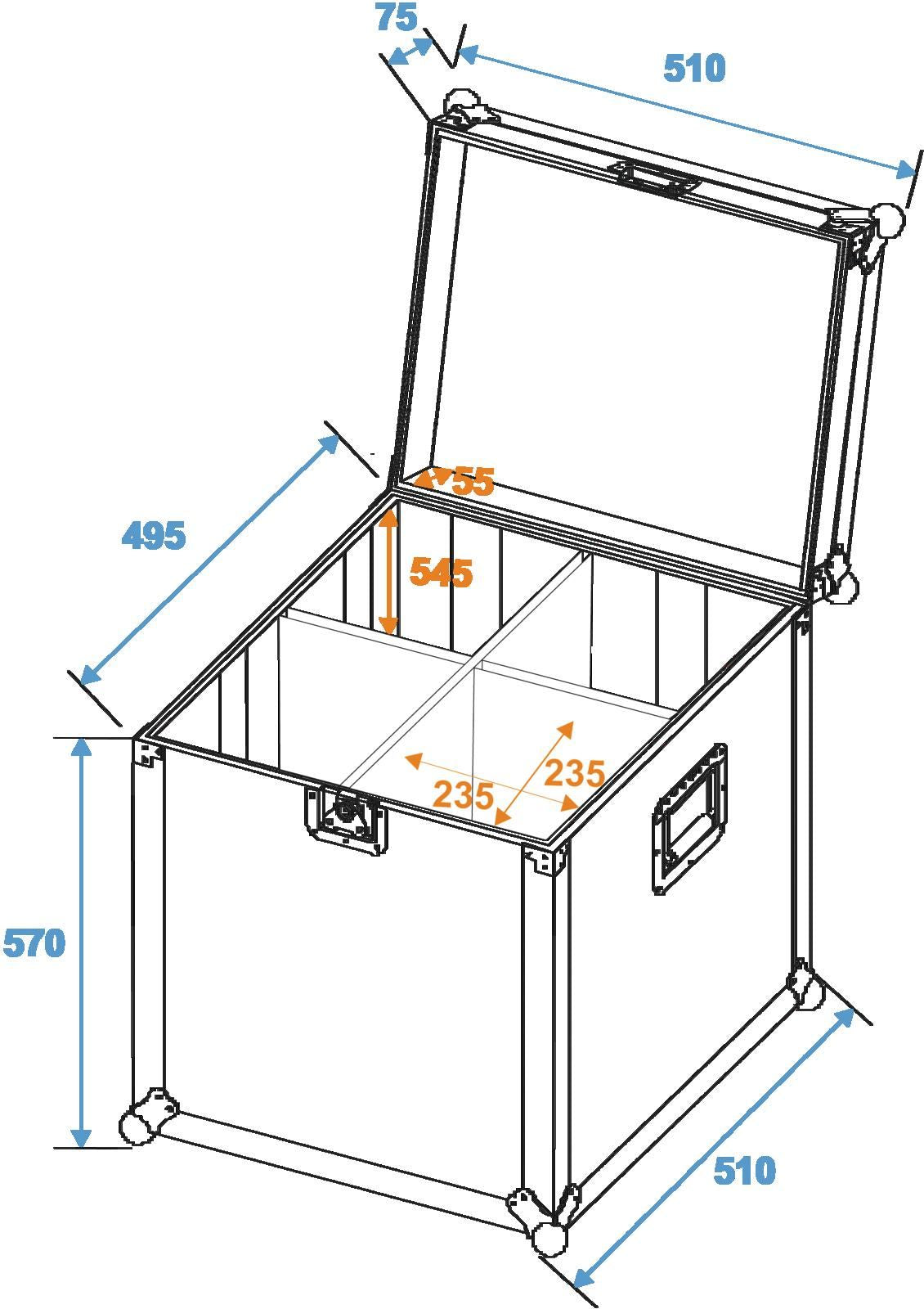 75
510
495
55
545
235
235
570
510