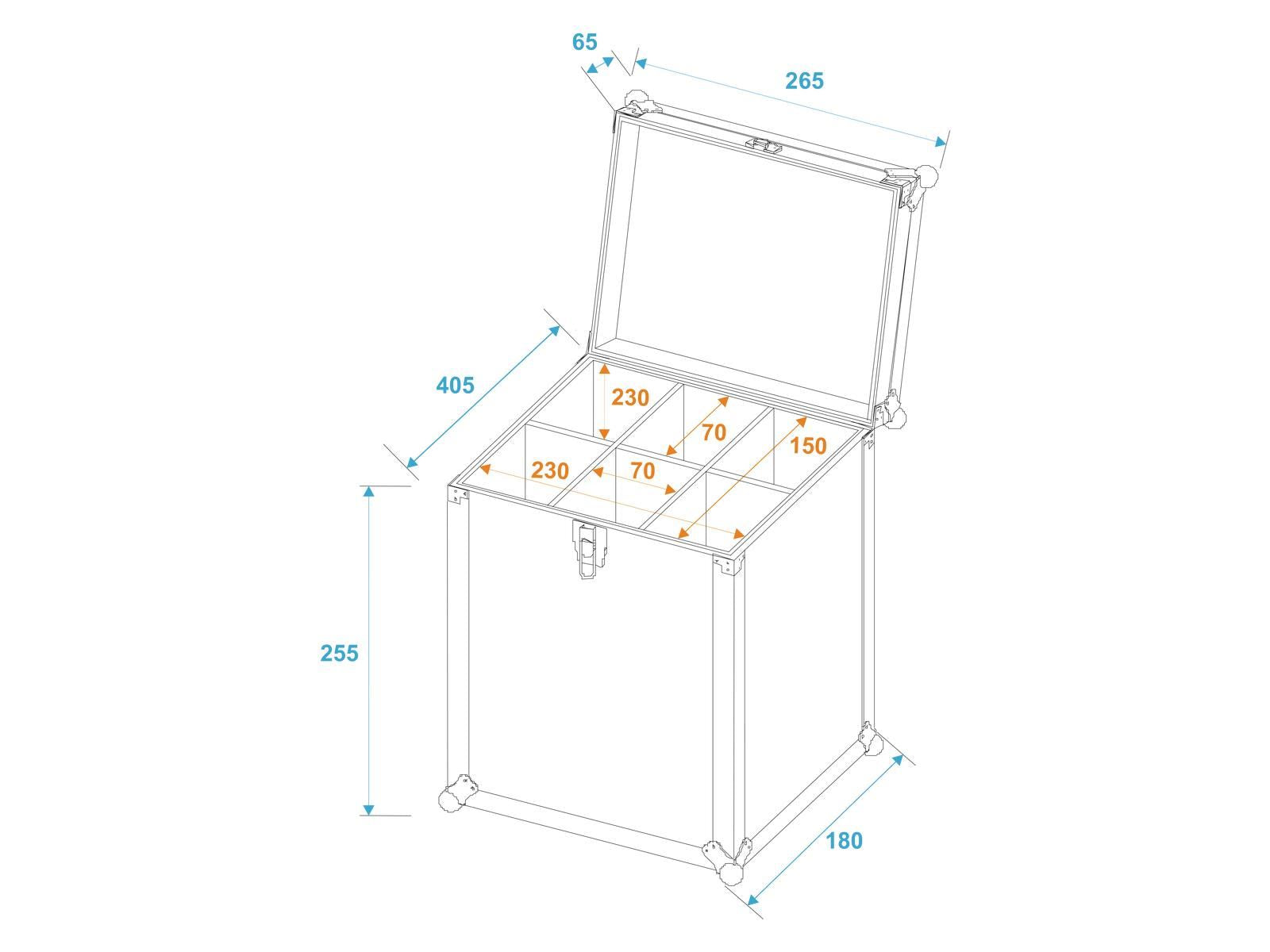 65
265
405
230
70
150
230
70
255
180