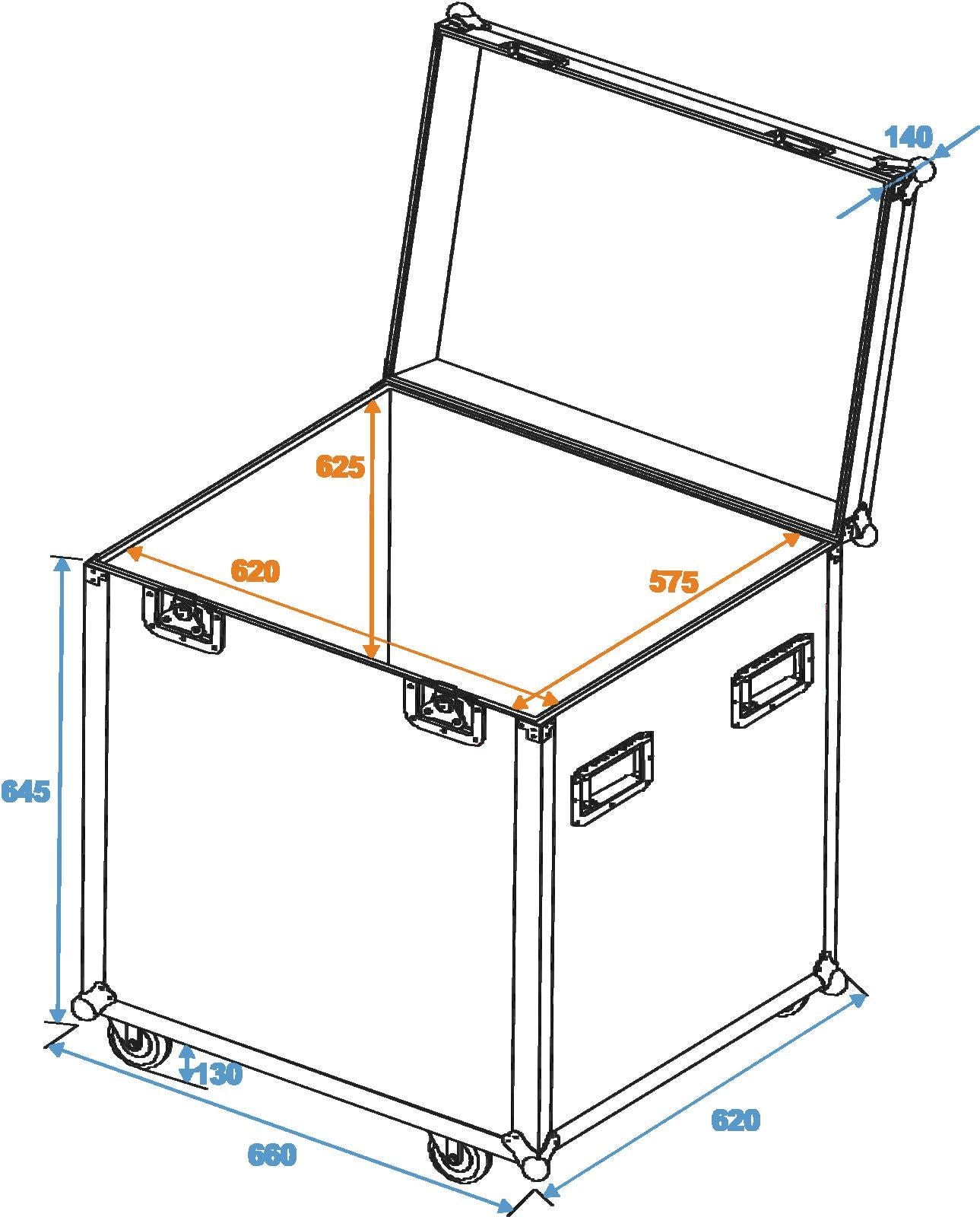 140
625
620
575
645
130
660
620