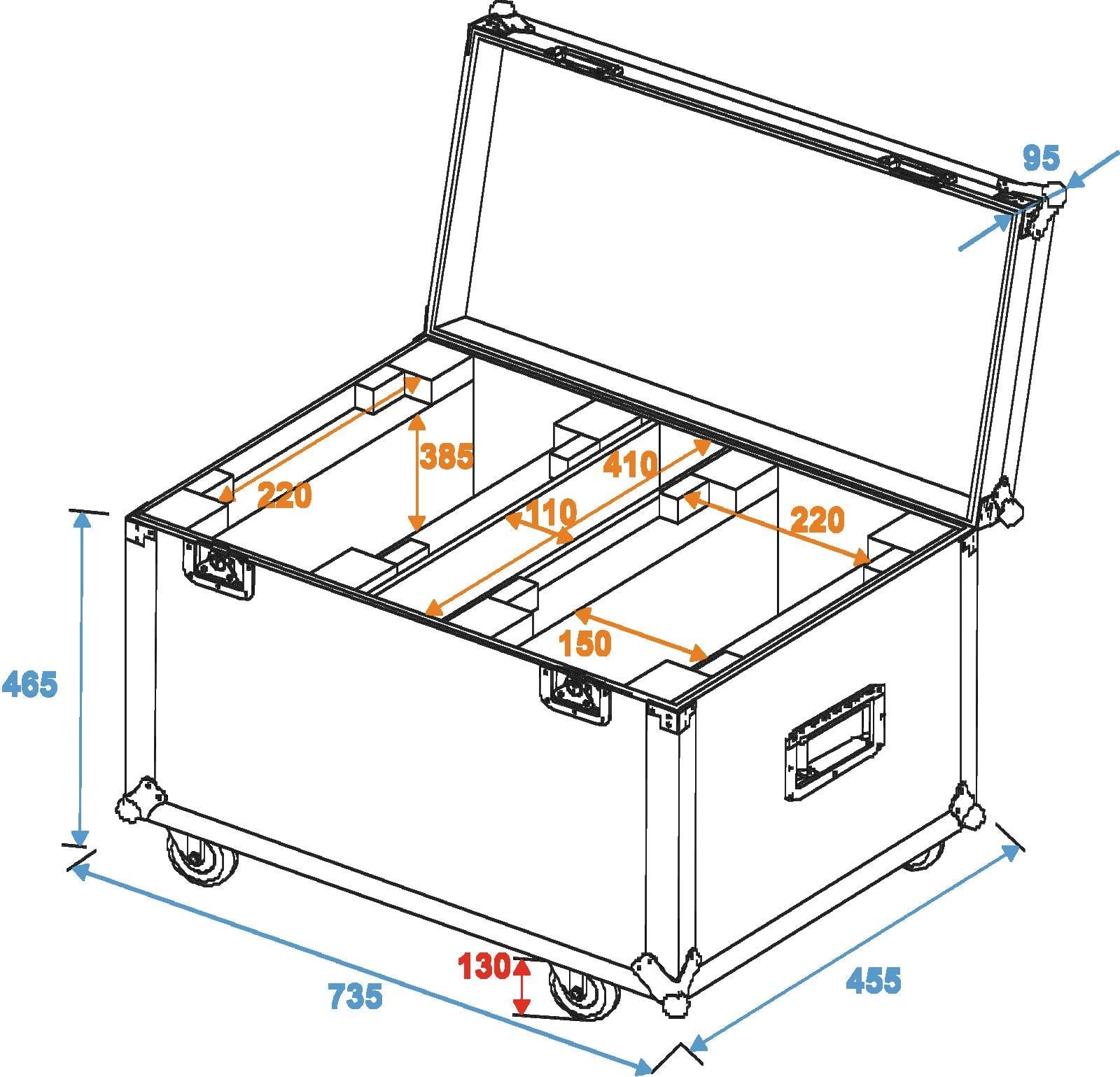 95

385

410

220

110

220

150

465

130

735

455