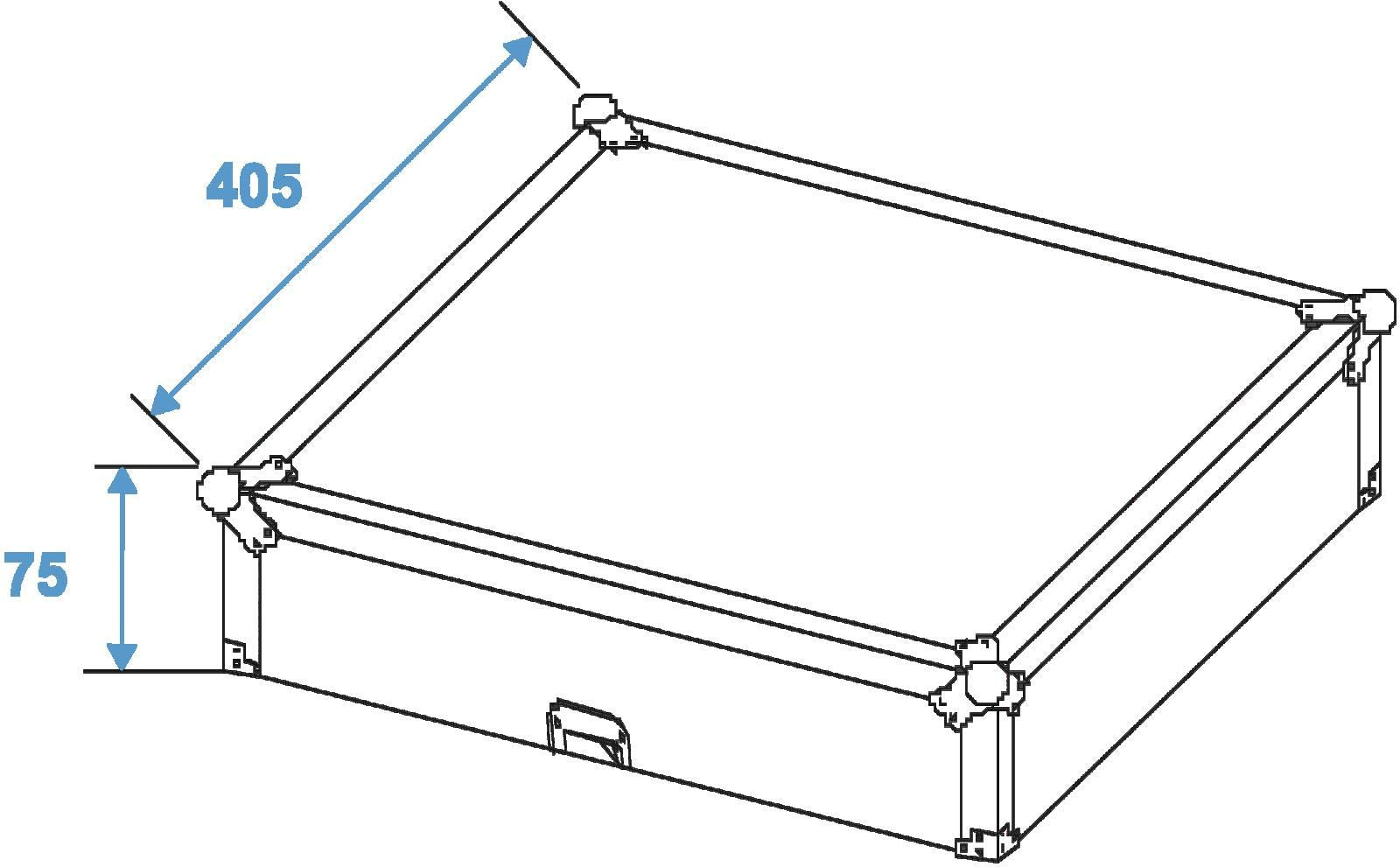 405

75