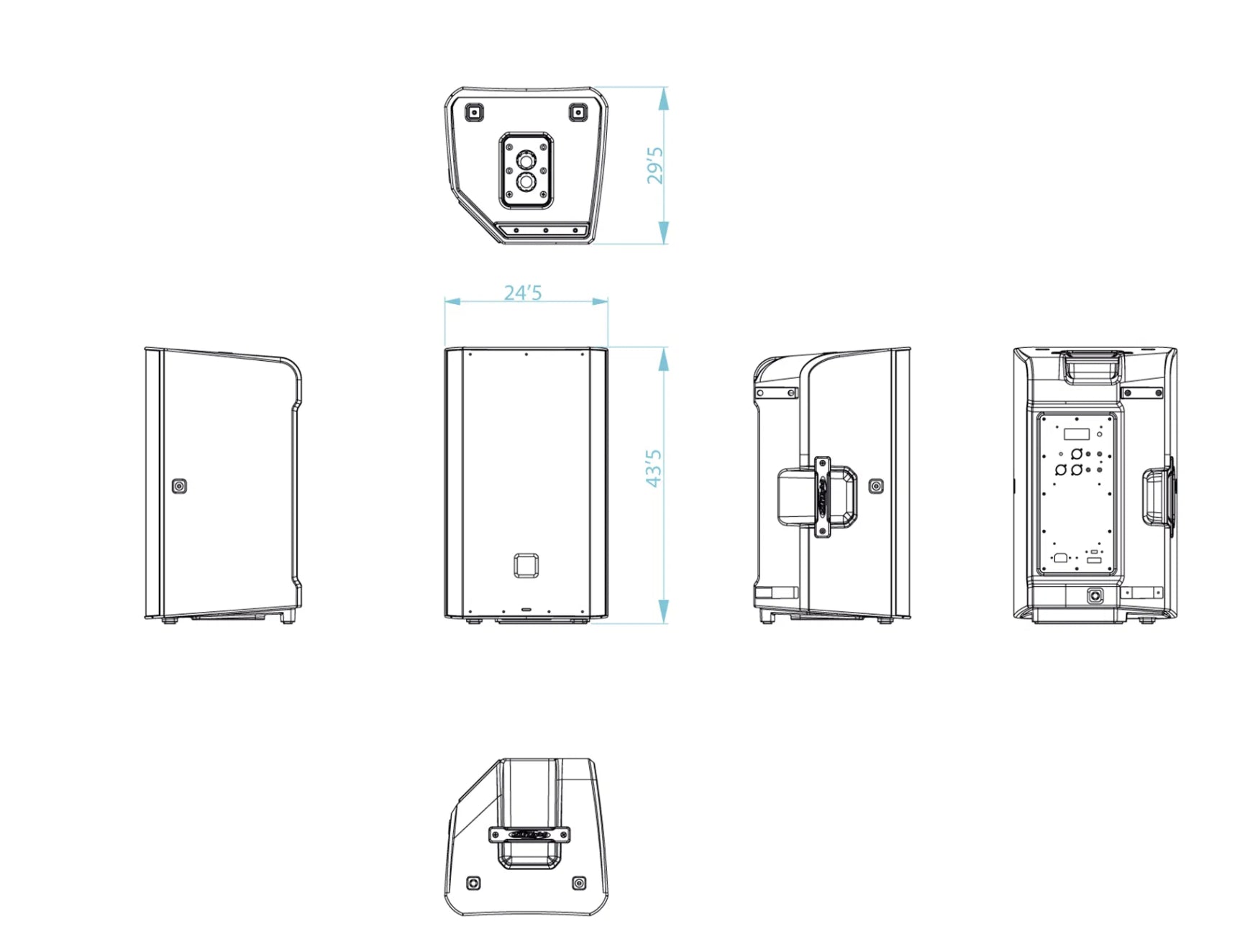 29'5

24'5

43'5