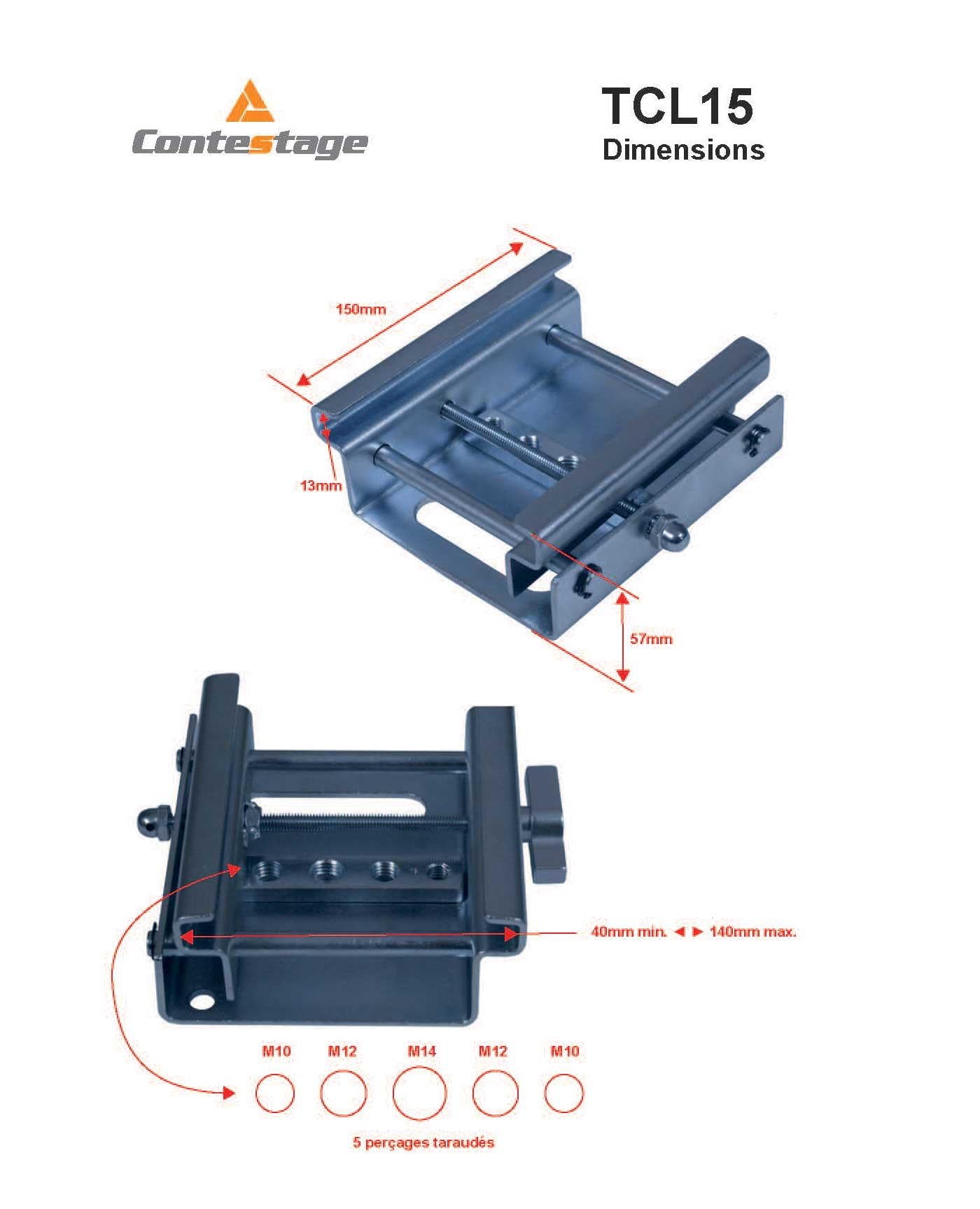 Contestage

TCL15
Dimensions

150mm

13mm

57mm

40mm min. ◄ ► 140mm max.

M10 M12 M14 M12 M10

5 perçages taraudés