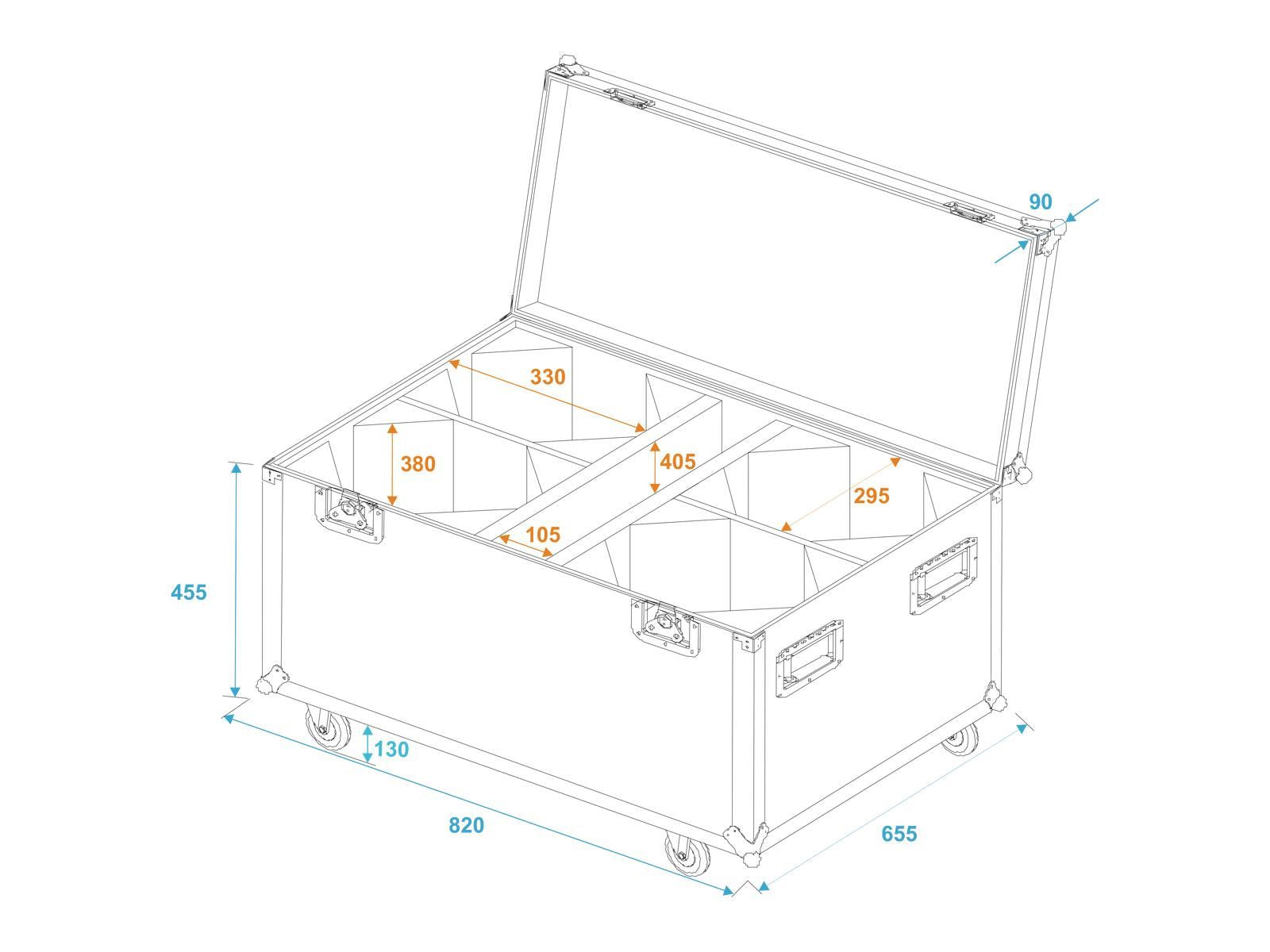 90

330

380

405

295

105

455

130

820

655