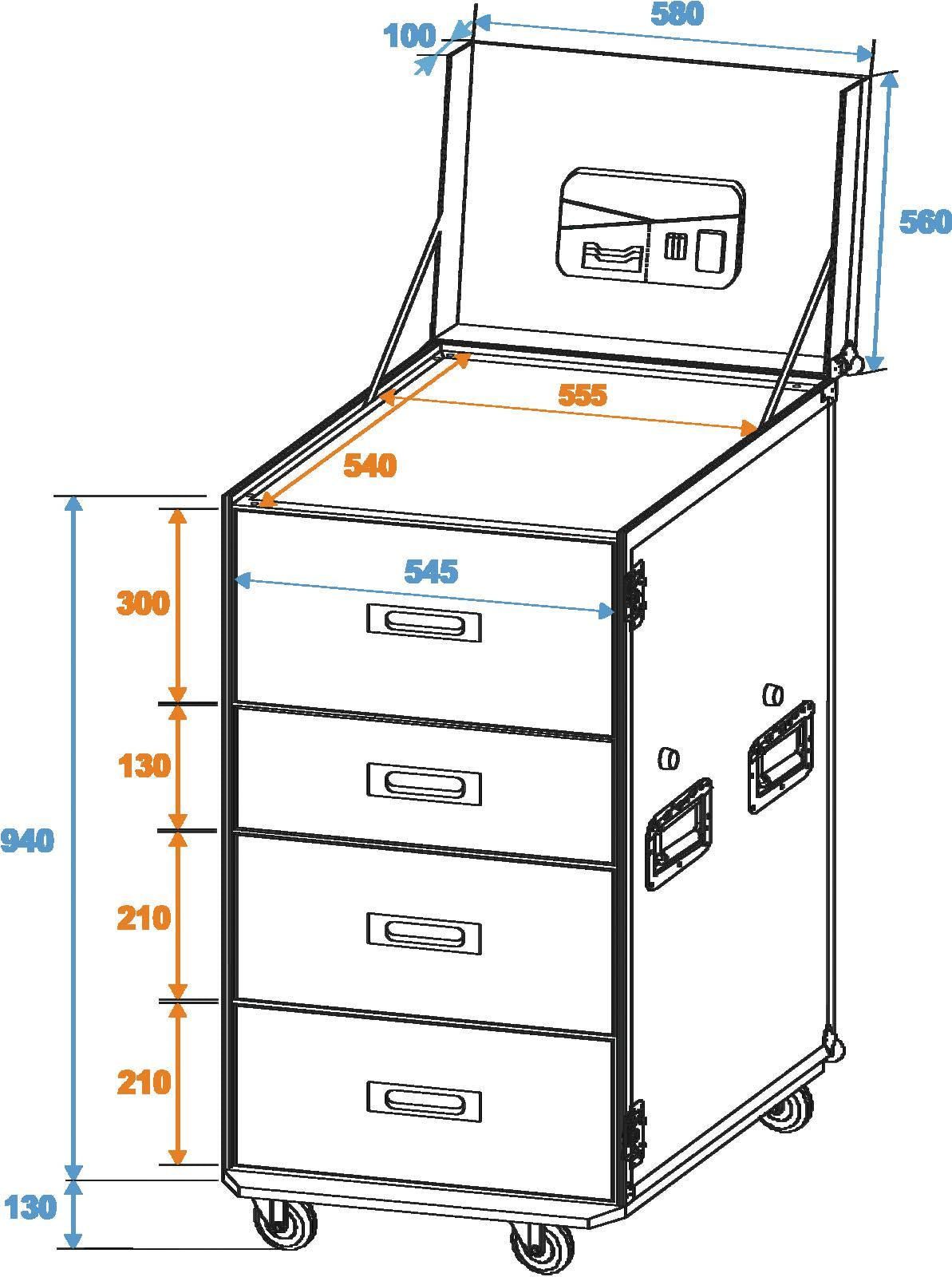 100
580
560
555
540
545
300
130
940
210
210
130